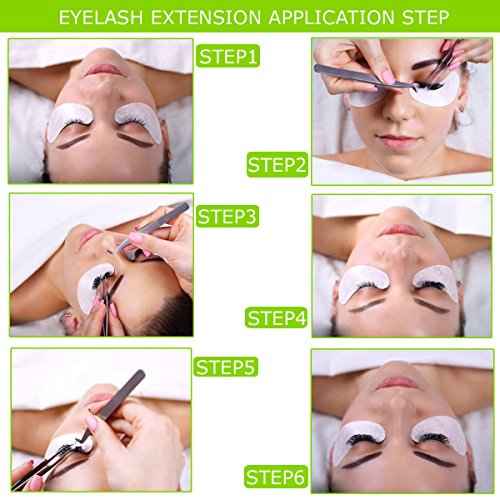 EYELASH EXTENSION APPLICATION STEP

STEP1

STEP2

STEP3

STEP4

STEP5

STEP6