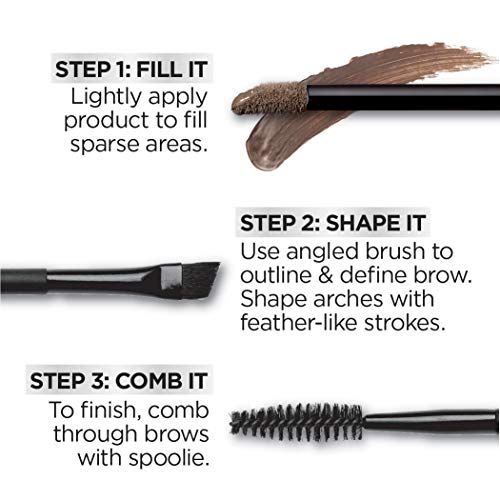 STEP 1: FILL IT
Lightly apply product to fill sparse areas.

STEP 2: SHAPE IT
Use angled brush to outline & define brow. Shape arches with feather-like strokes.

STEP 3: COMB IT
To finish, comb through brows with spoolie.