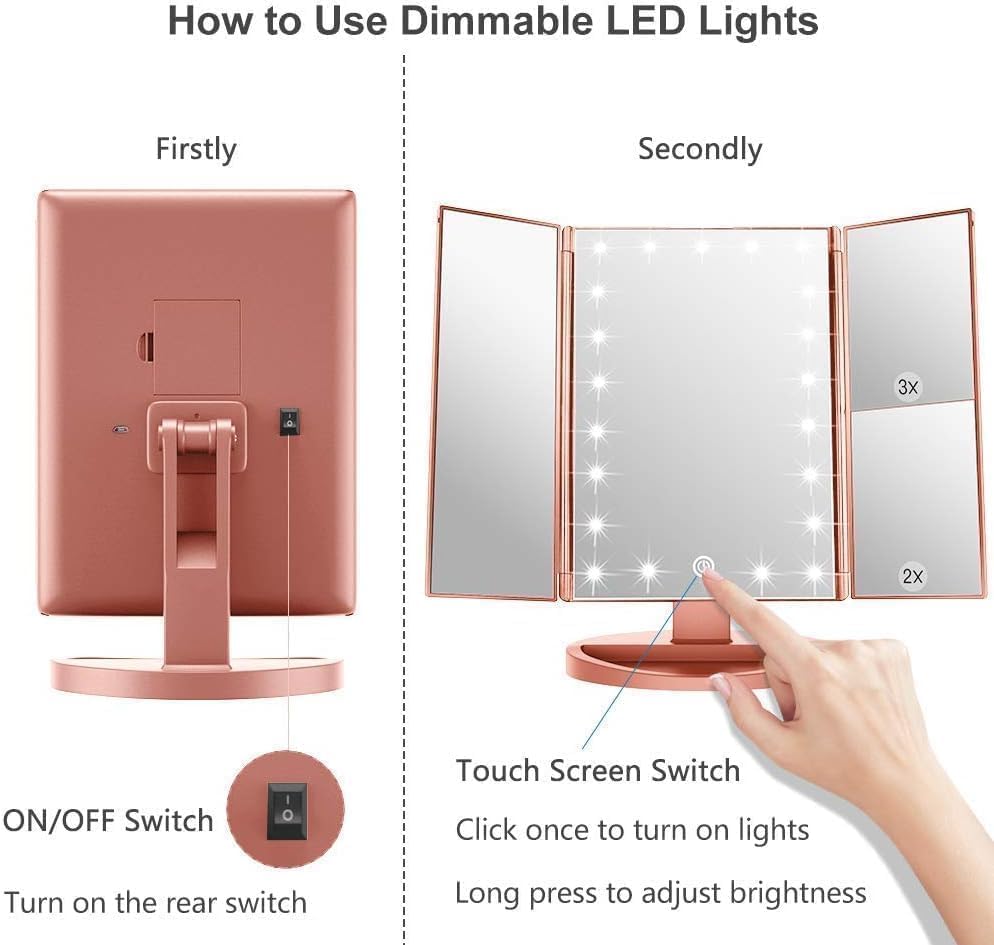 How to Use Dimmable LED Lights

Firstly

ON/OFF Switch

Turn on the rear switch

Secondly

3X

2X

Touch Screen Switch

Click once to turn on lights

Long press to adjust brightness