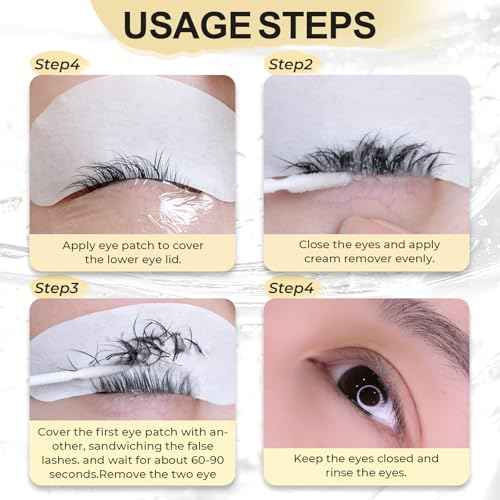 USAGE STEPS

Step4

Apply eye patch to cover the lower eye lid.

Step2

Close the eyes and apply cream remover evenly.

Step3

Cover the first eye patch with another, sandwiching the false lashes. and wait for about 60-90 seconds.Remove the two eye

Step4

Keep the eyes closed and rinse the eyes.