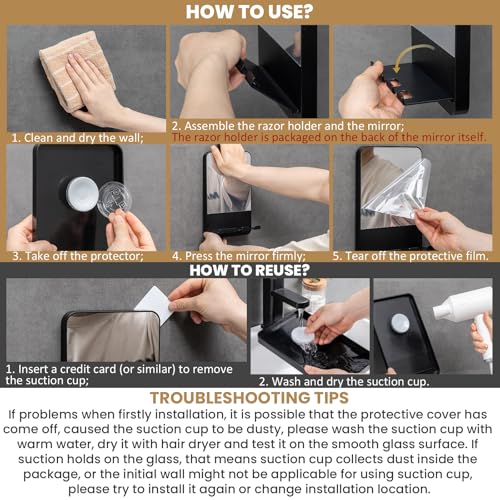 HOW TO USE?

1. Clean and dry the wall;

2. Assemble the razor holder and the mirror;
The razor holder is packaged on the back of the mirror itself.

3. Take off the protector;

4. Press the mirror firmly;

5. Tear off the protective film.

HOW TO REUSE?

1. Insert a credit card (or similar) to remove the suction cup;

2. Wash and dry the suction cup.

TROUBLESHOOTING TIPS

If problems when firstly installation, it is possible that the protective cover has come off, caused the suction cup to be dusty, please wash the suction cup with warm water, dry it with hair dryer and test it on the smooth glass surface. If suction holds on the glass, that means suction cup collects dust inside the package, or the initial wall might not be applicable for using suction cup, please try to install it again or change installation location.