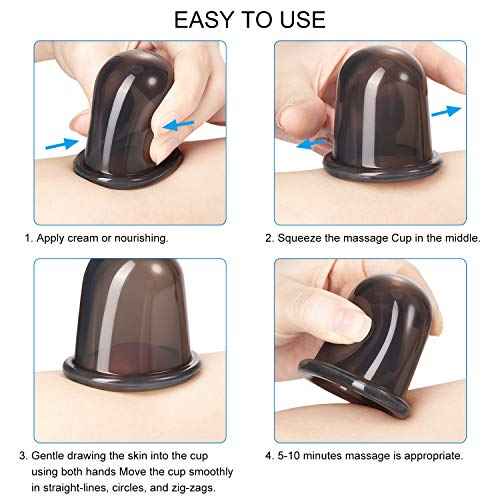 EASY TO USE

1. Apply cream or nourishing.

2. Squeeze the massage Cup in the middle.

3. Gentle drawing the skin into the cup using both hands Move the cup smoothly in straight-lines, circles, and zig-zags.

4. 5-10 minutes massage is appropriate.