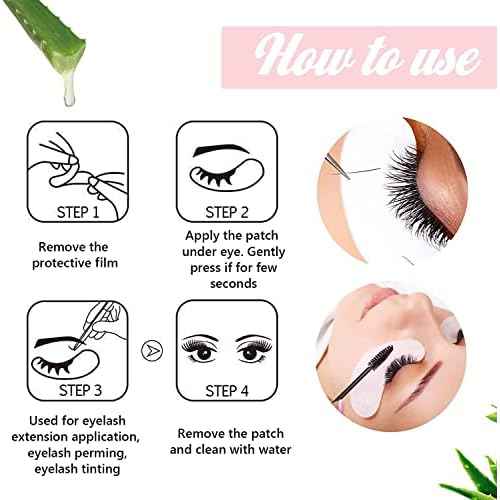 How to use

STEP 1

Remove the protective film

STEP 2

Apply the patch under eye. Gently press if for few seconds

STEP 3

Used for eyelash extension application, eyelash perming, eyelash tinting

STEP 4

Remove the patch and clean with water