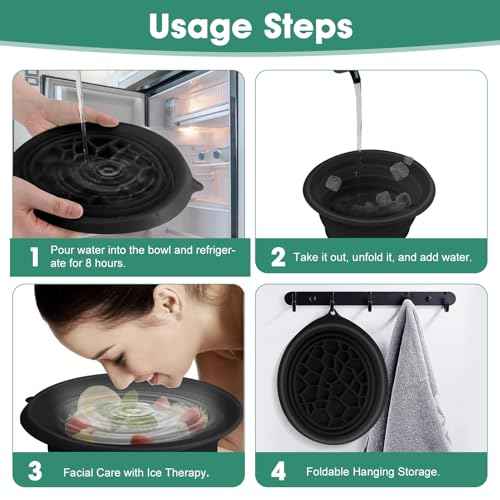 Usage Steps

1 Pour water into the bowl and refrigerate for 8 hours.

2 Take it out, unfold it, and add water.

3 Facial Care with Ice Therapy.

4 Foldable Hanging Storage.