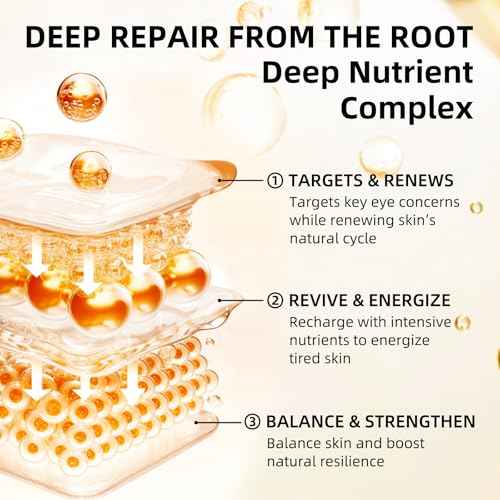 DEEP REPAIR FROM THE ROOT
Deep Nutrient Complex

① TARGETS & RENEWS
Targets key eye concerns while renewing skin's natural cycle

② REVIVE & ENERGIZE
Recharge with intensive nutrients to energize tired skin

③ BALANCE & STRENGTHEN
Balance skin and boost natural resilience