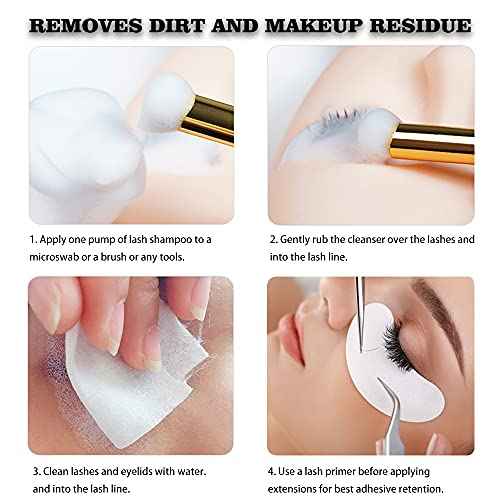 REMOVES DIRT AND MAKEUP RESIDUE

1. Apply one pump of lash shampoo to a microswab or a brush or any tools.

2. Gently rub the cleanser over the lashes and into the lash line.

3. Clean lashes and eyelids with water. and into the lash line.

4. Use a lash primer before applying extensions for best adhesive retention.