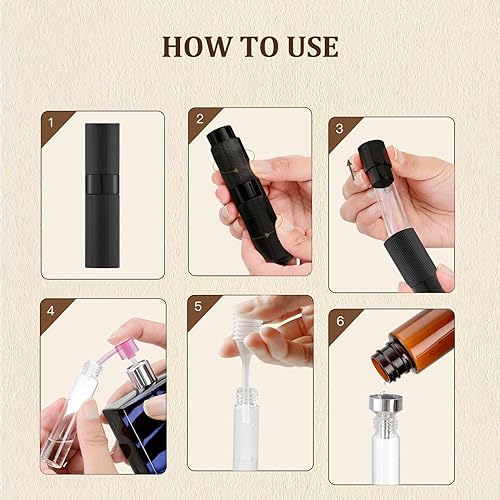 HOW TO USE

1

2

3

4

5

6