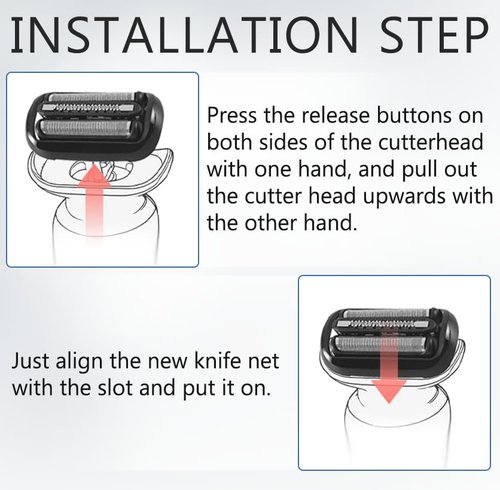 INSTALLATION STEP

Press the release buttons on both sides of the cutterhead with one hand, and pull out the cutter head upwards with the other hand.

Just align the new knife net with the slot and put it on.