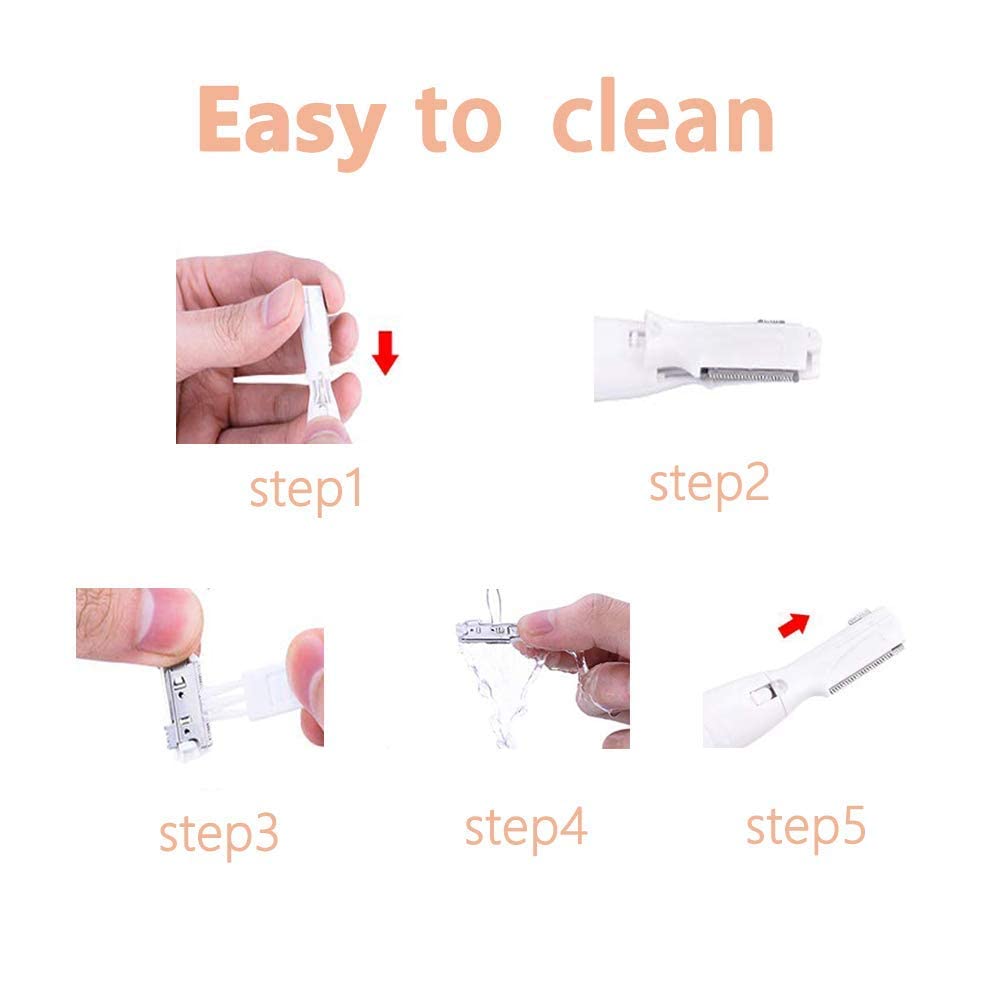 Easy to clean

step1

step2

step3

step4

step5