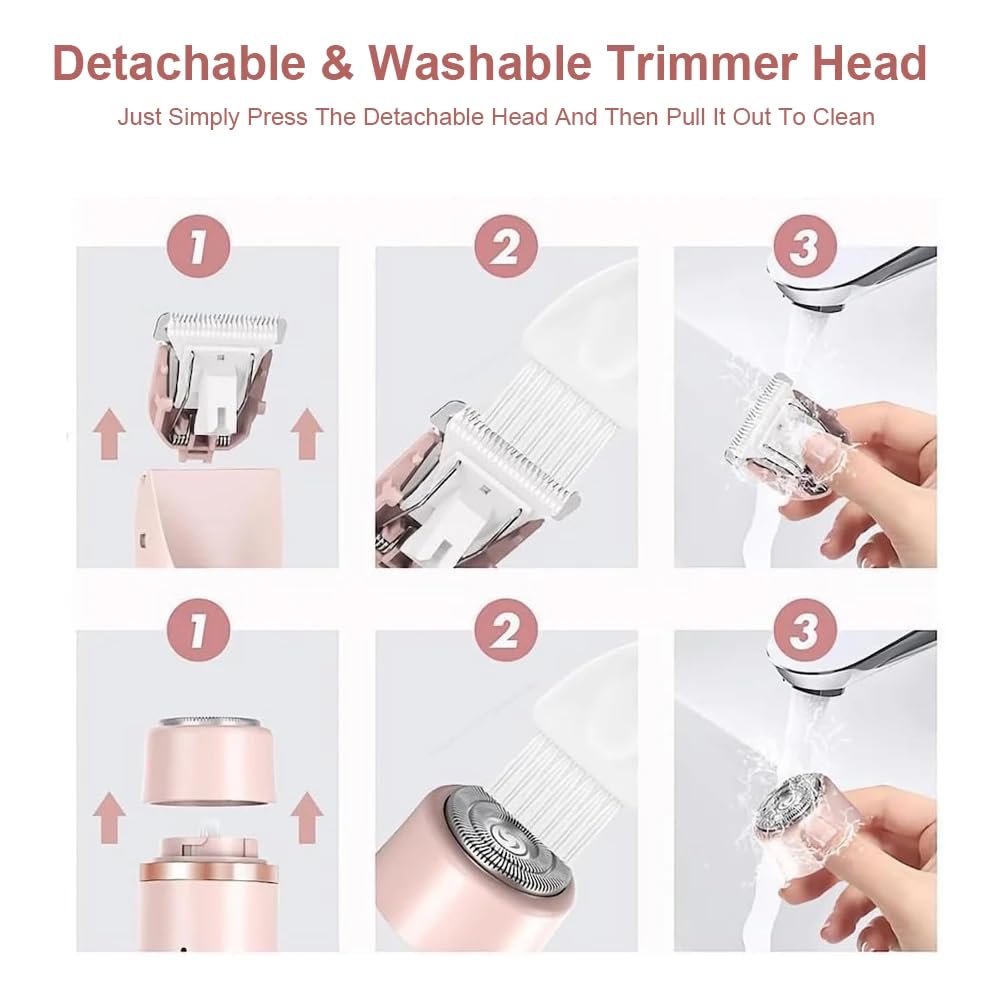 Detachable & Washable Trimmer Head

Just Simply Press The Detachable Head And Then Pull It Out To Clean

1

2

3

1

2

3