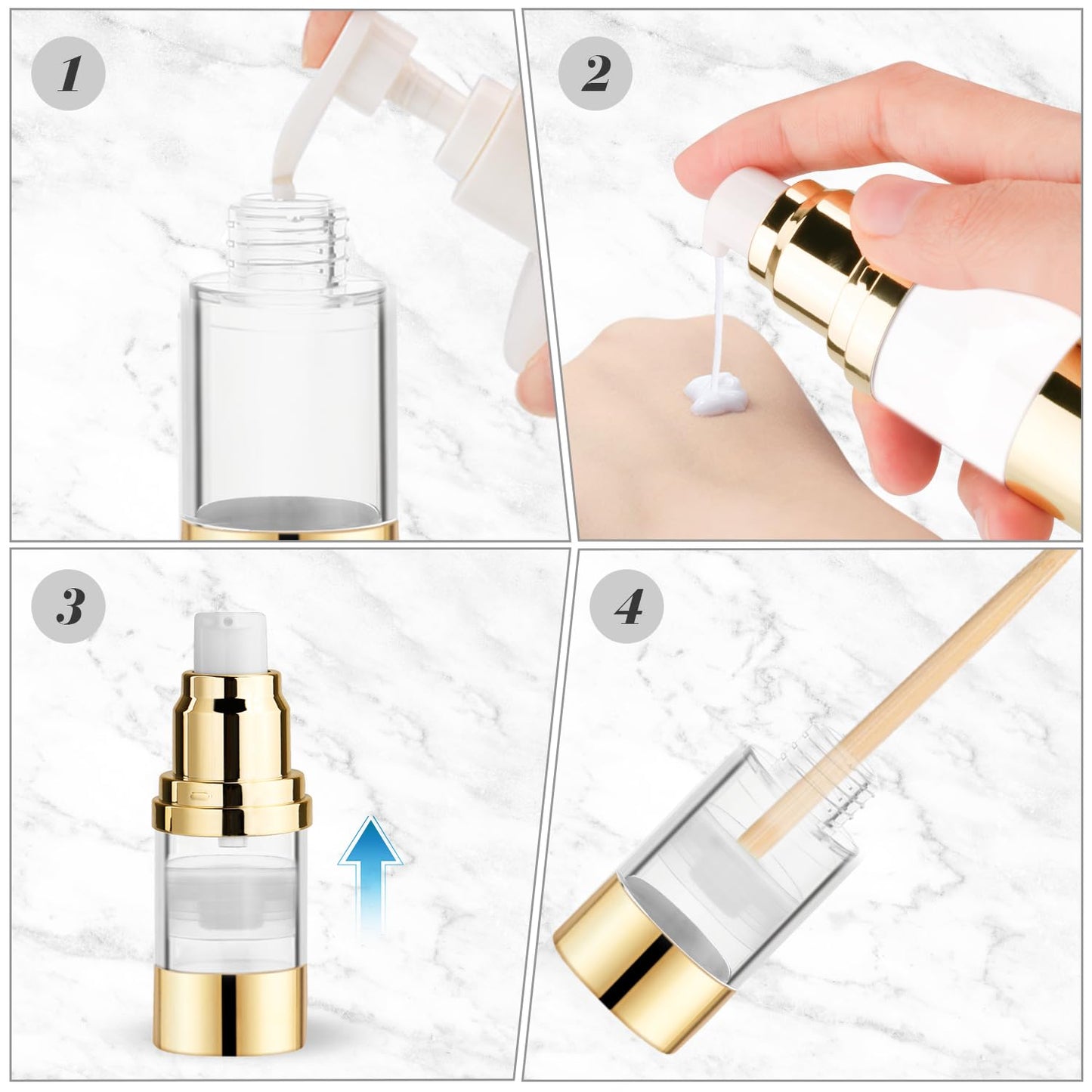 1

2

3

4