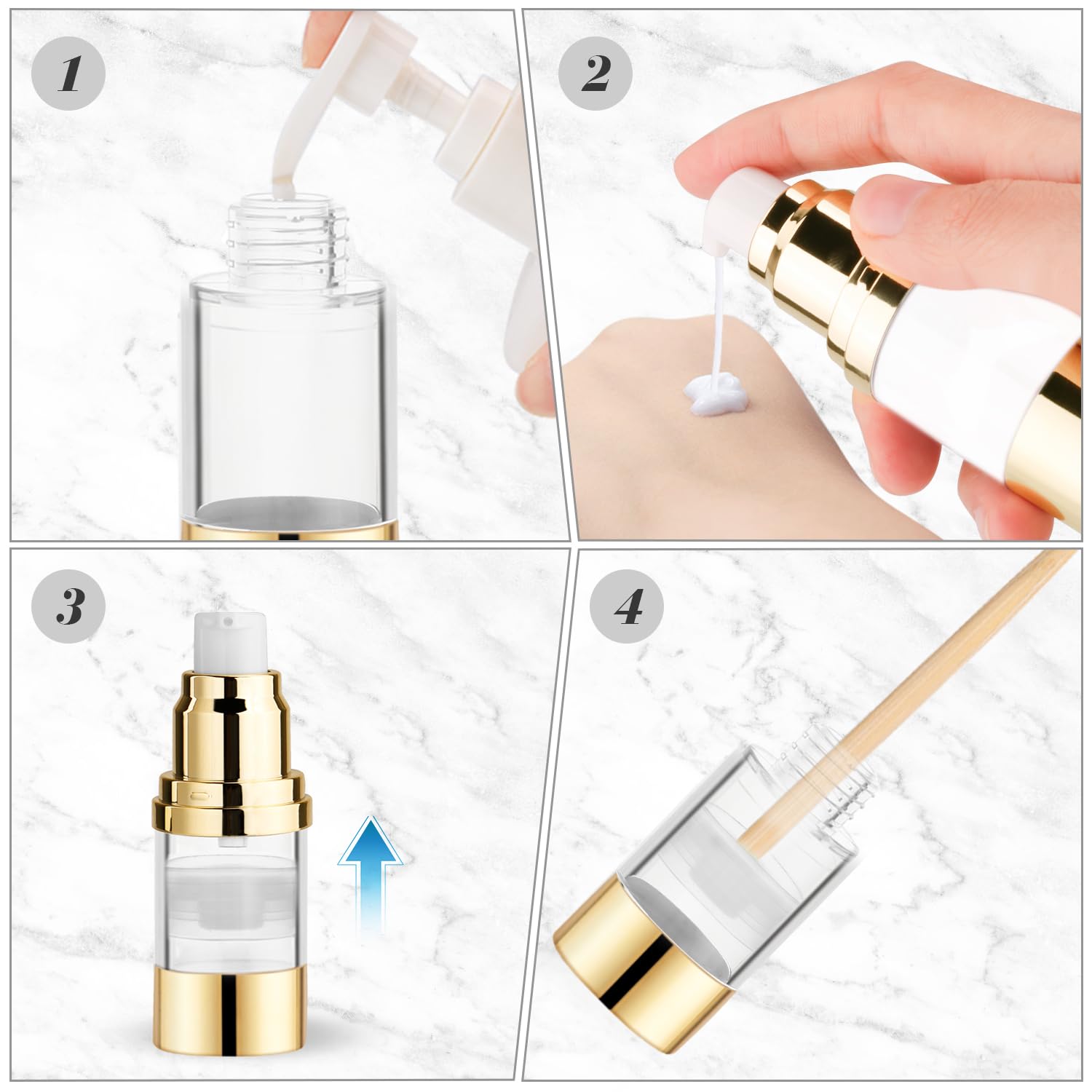 1

2

3

4