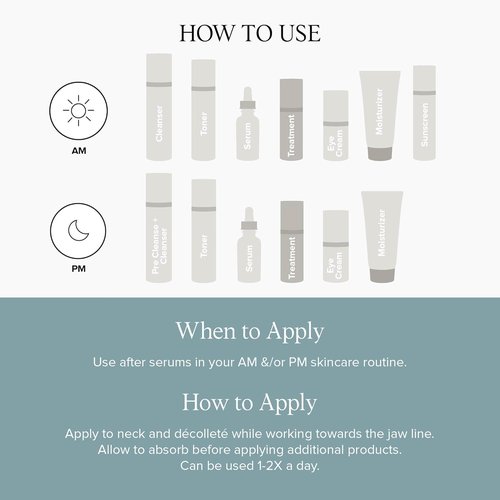 HOW TO USE

AM

Cleanser
Toner
Serum
Treatment
Eye Cream
Moisturizer
Sunscreen

PM

Pre Cleanse + Cleanser
Toner
Serum
Treatment
Eye Cream
Moisturizer

When to Apply

Use after serums in your AM &/or PM skincare routine.

How to Apply

Apply to neck and décolleté while working towards the jaw line. Allow to absorb before applying additional products. Can be used 1-2X a day.