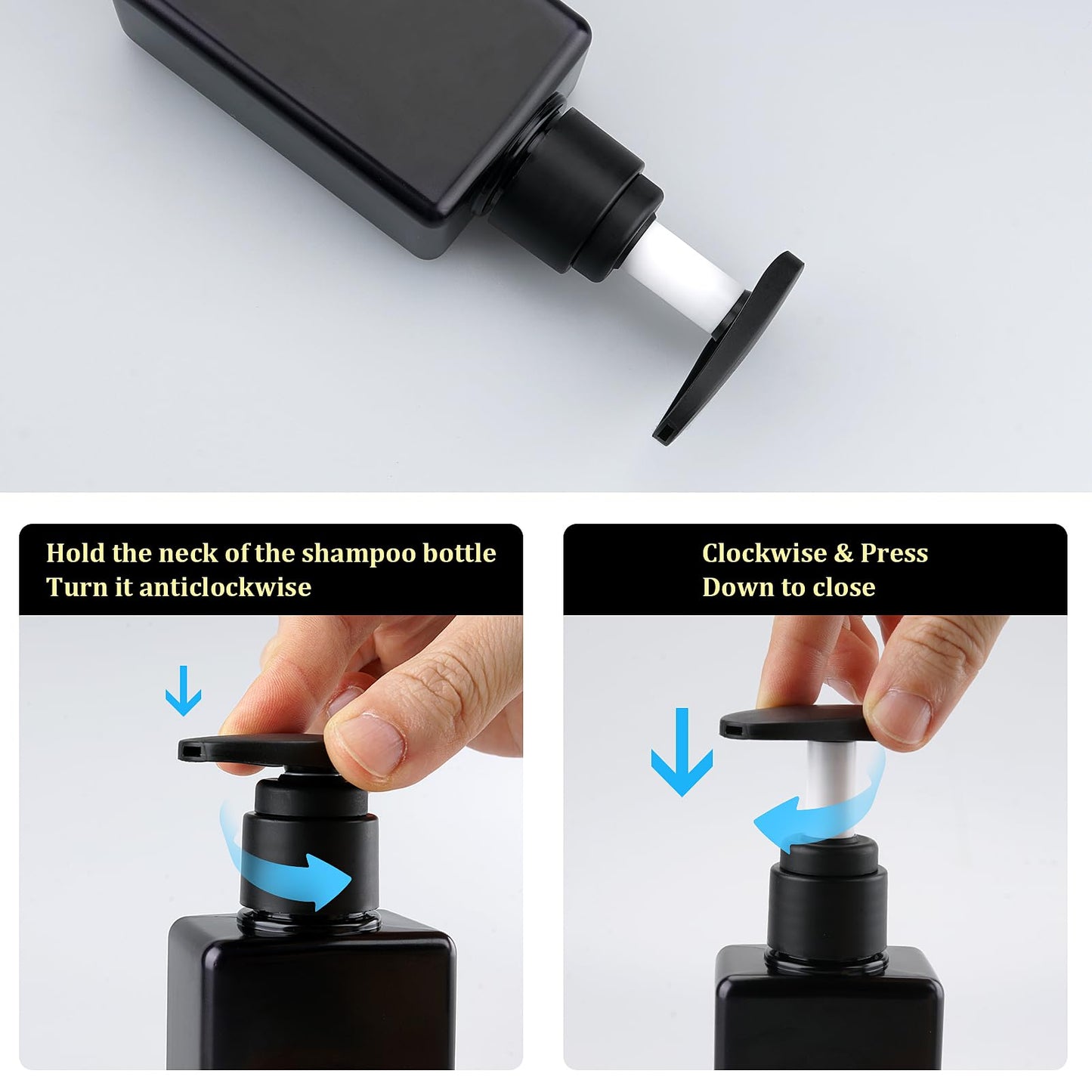 Hold the neck of the shampoo bottle
Turn it anticlockwise

Clockwise & Press
Down to close