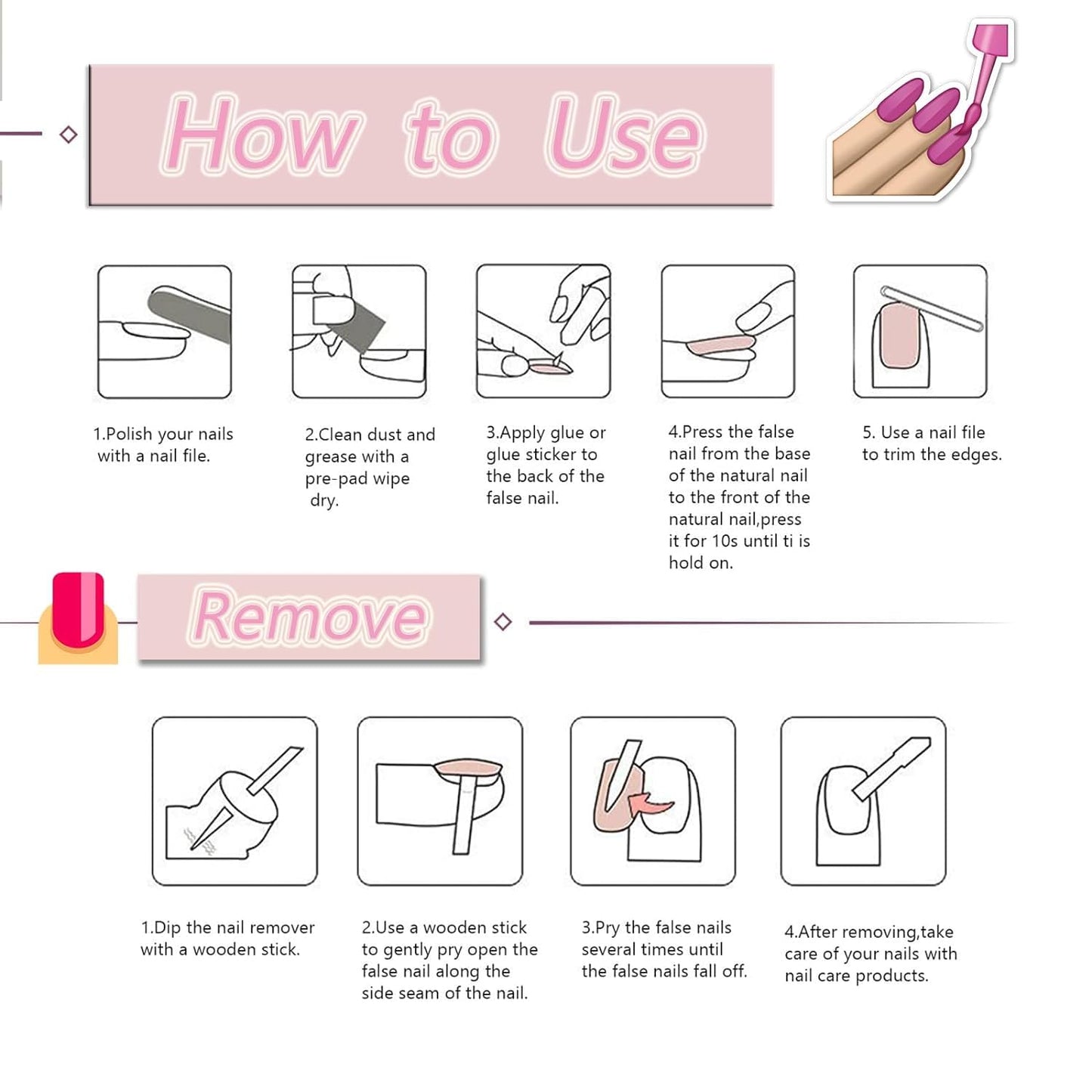 How to Use

1.Polish your nails with a nail file.

2.Clean dust and grease with a pre-pad wipe dry.

3.Apply glue or glue sticker to the back of the false nail.

4.Press the false nail from the base of the natural nail to the front of the natural nail,press it for 10s until ti is hold on.

5. Use a nail file to trim the edges.

Remove

1.Dip the nail remover with a wooden stick.

2.Use a wooden stick to gently pry open the false nail along the side seam of the nail.

3.Pry the false nails several times until the false nails fall off.

4.After removing,take care of your nails with nail care products.