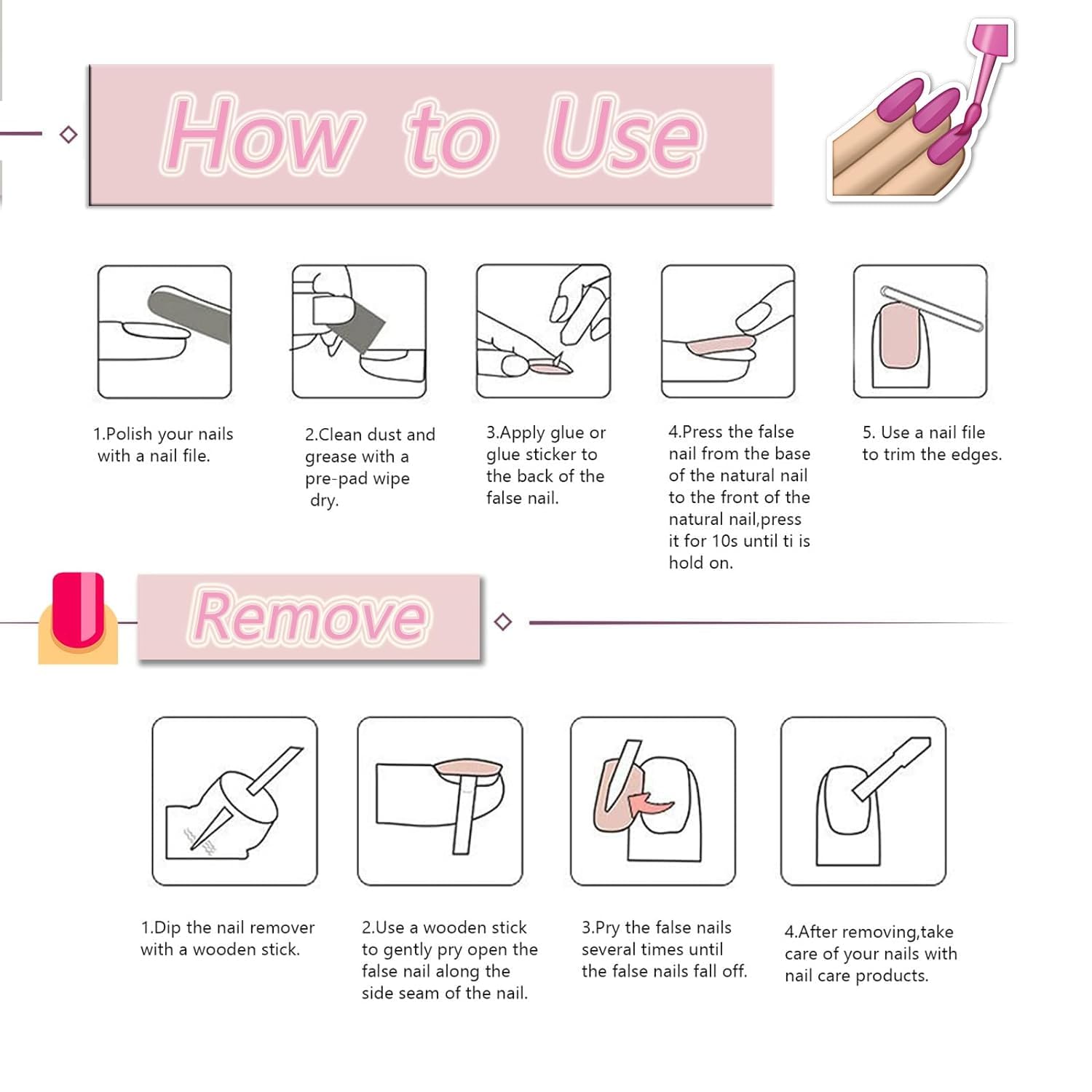 How to Use

1.Polish your nails with a nail file.

2.Clean dust and grease with a pre-pad wipe dry.

3.Apply glue or glue sticker to the back of the false nail.

4.Press the false nail from the base of the natural nail to the front of the natural nail,press it for 10s until ti is hold on.

5. Use a nail file to trim the edges.

Remove

1.Dip the nail remover with a wooden stick.

2.Use a wooden stick to gently pry open the false nail along the side seam of the nail.

3.Pry the false nails several times until the false nails fall off.

4.After removing,take care of your nails with nail care products.