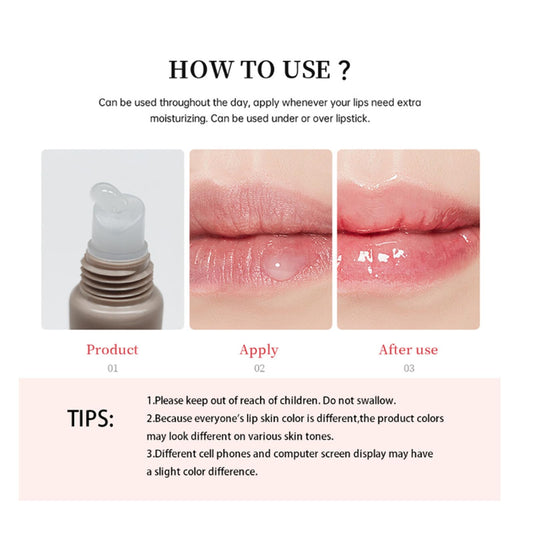 HOW TO USE ?

Can be used throughout the day, apply whenever your lips need extra moisturizing. Can be used under or over lipstick.

Product
01

Apply
02

After use
03

TIPS:

1.Please keep out of reach of children. Do not swallow.
2.Because everyone's lip skin color is different,the product colors may look different on various skin tones.
3.Different cell phones and computer screen display may have a slight color difference.