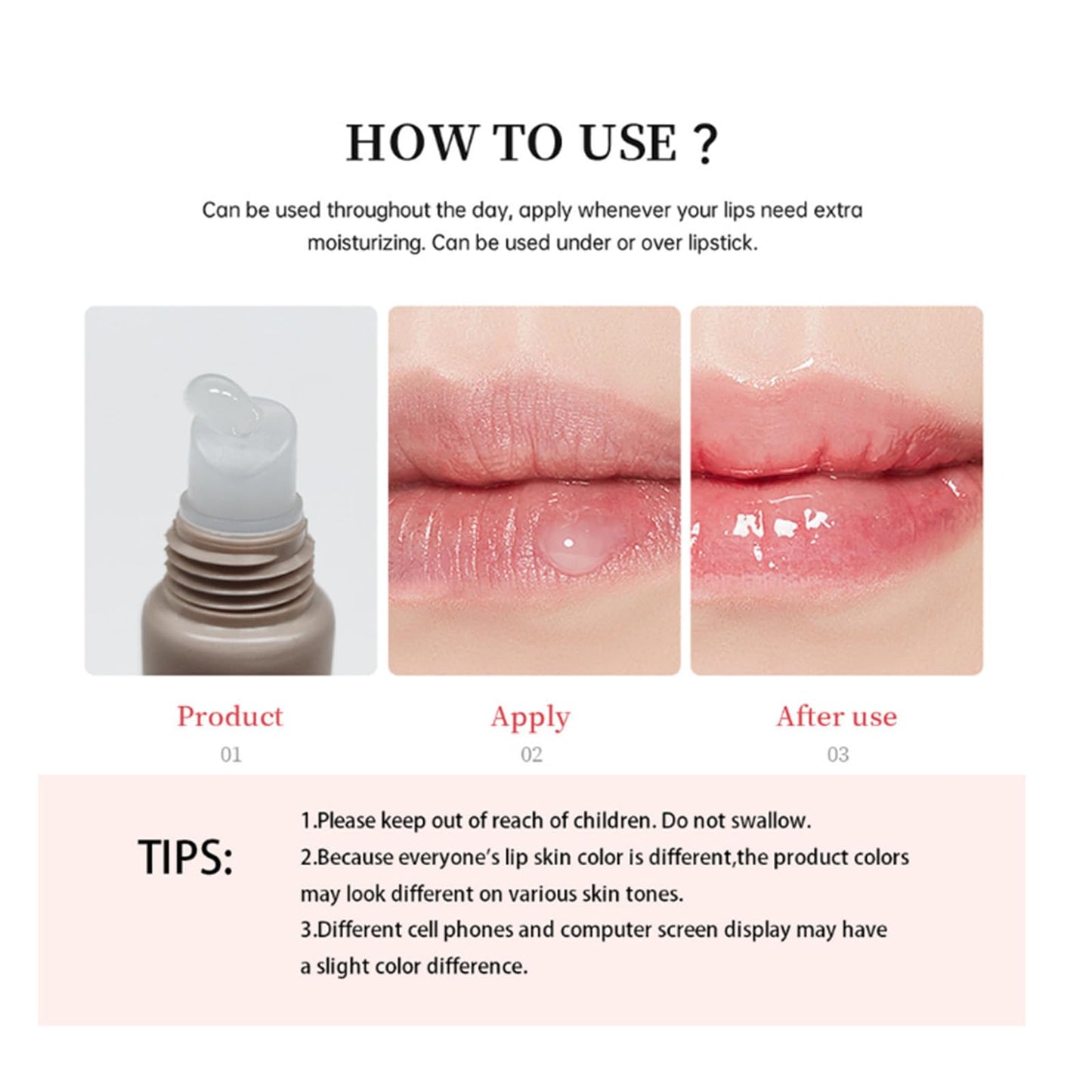 HOW TO USE ?

Can be used throughout the day, apply whenever your lips need extra moisturizing. Can be used under or over lipstick.

Product
01

Apply
02

After use
03

TIPS:

1.Please keep out of reach of children. Do not swallow.
2.Because everyone's lip skin color is different,the product colors may look different on various skin tones.
3.Different cell phones and computer screen display may have a slight color difference.