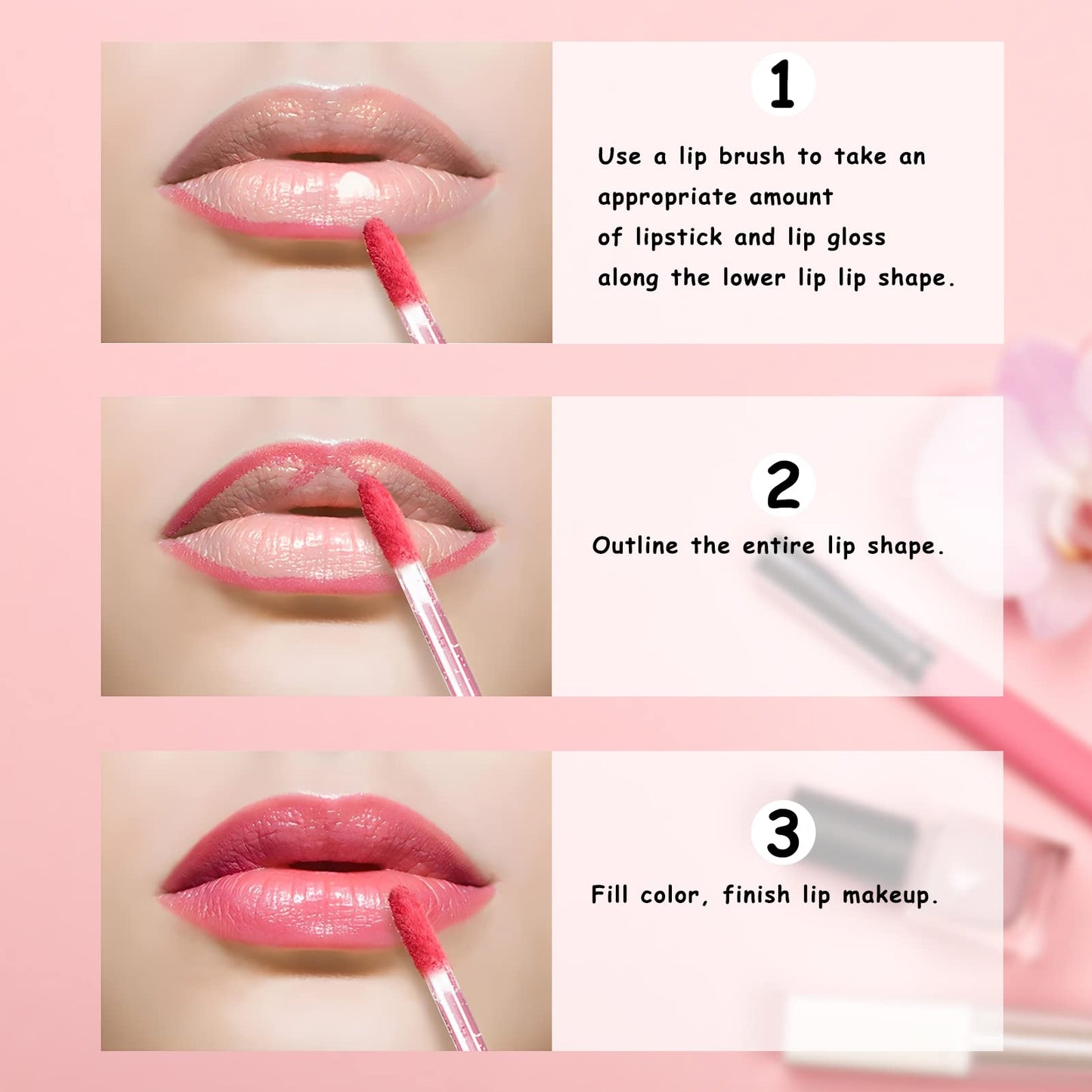 1

Use a lip brush to take an appropriate amount of lipstick and lip gloss along the lower lip lip shape.

2

Outline the entire lip shape.

3

Fill color, finish lip makeup.