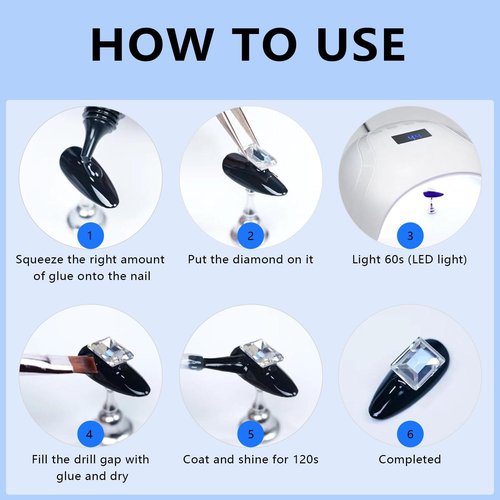 HOW TO USE

1
Squeeze the right amount of glue onto the nail

2
Put the diamond on it

3
Light 60s (LED light)

4
Fill the drill gap with glue and dry

5
Coat and shine for 120s

6
Completed