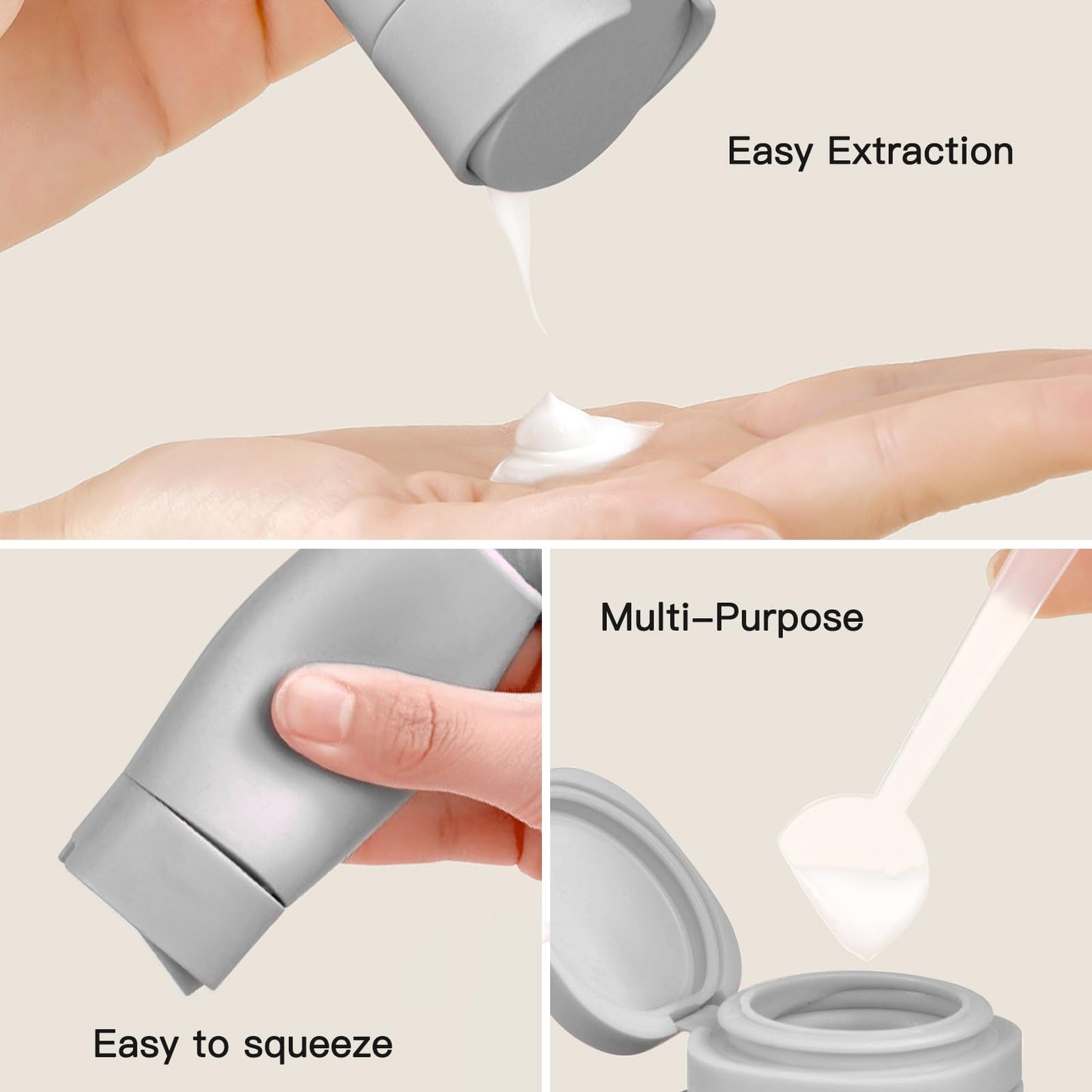 Easy Extraction

Easy to squeeze

Multi-Purpose