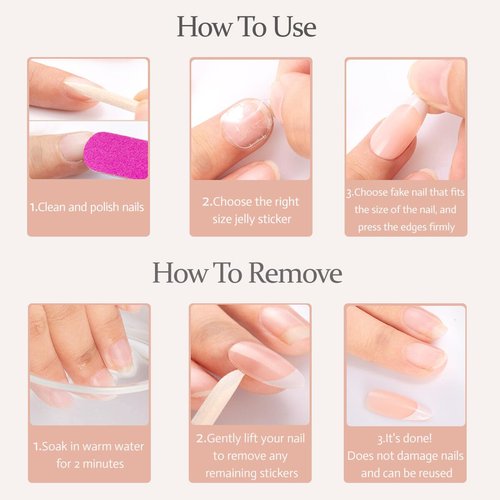 How To Use

1.Clean and polish nails

2.Choose the right size jelly sticker

3.Choose fake nail that fits the size of the nail, and press the edges firmly

How To Remove

1.Soak in warm water for 2 minutes

2.Gently lift your nail to remove any remaining stickers

3.It's done! Does not damage nails and can be reused