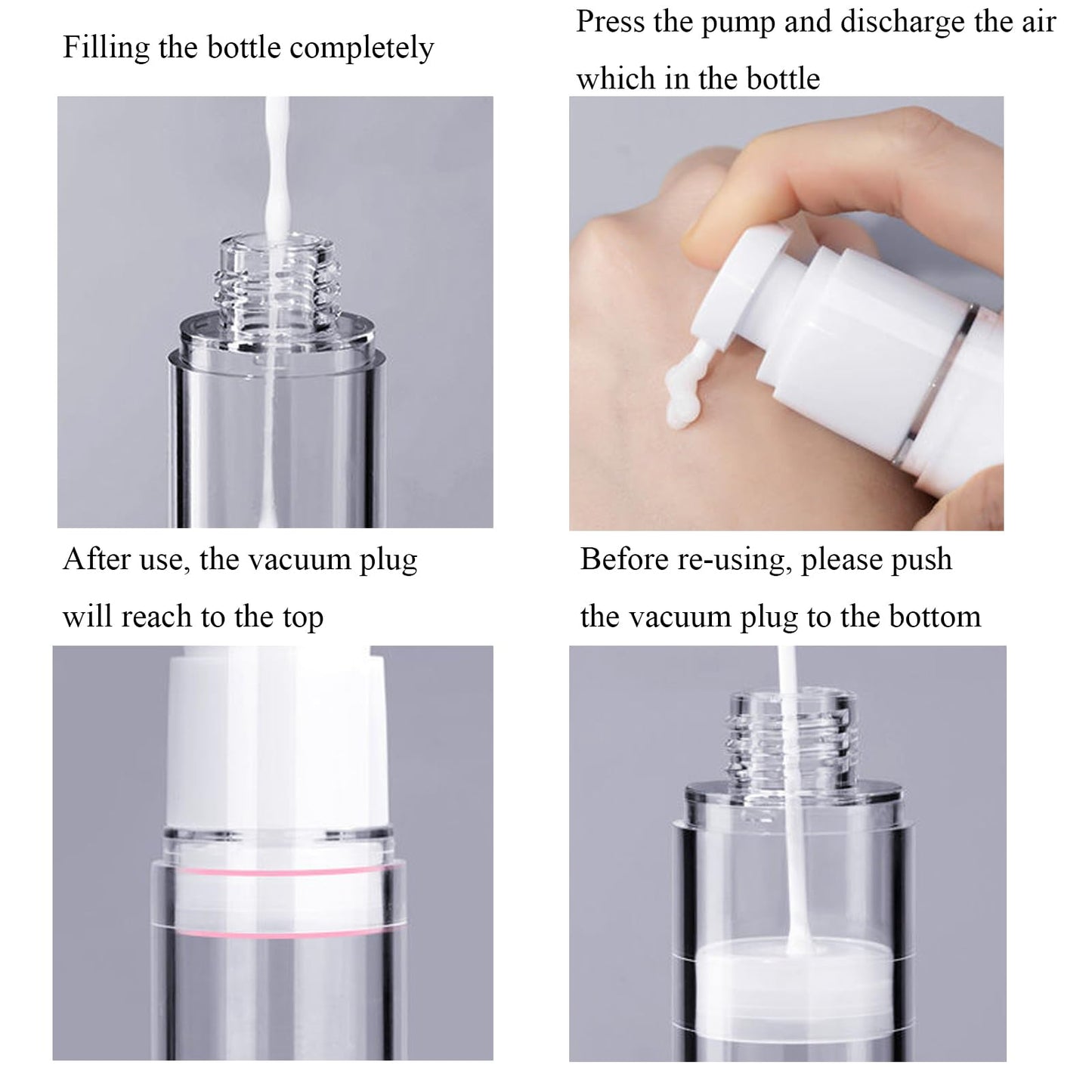 Filling the bottle completely

Press the pump and discharge the air which in the bottle

After use, the vacuum plug will reach to the top

Before re-using, please push the vacuum plug to the bottom