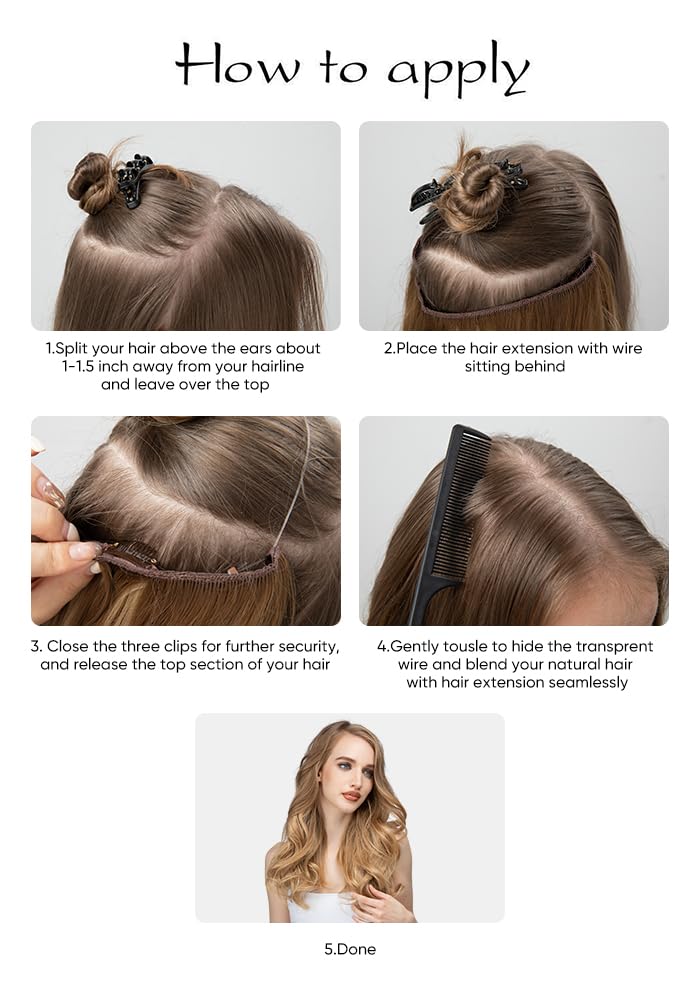 How to apply

1.Split your hair above the ears about 1-1.5 inch away from your hairline and leave over the top

2.Place the hair extension with wire sitting behind

3. Close the three clips for further security, and release the top section of your hair

4.Gently tousle to hide the transprent wire and blend your natural hair with hair extension seamlessly

5.Done