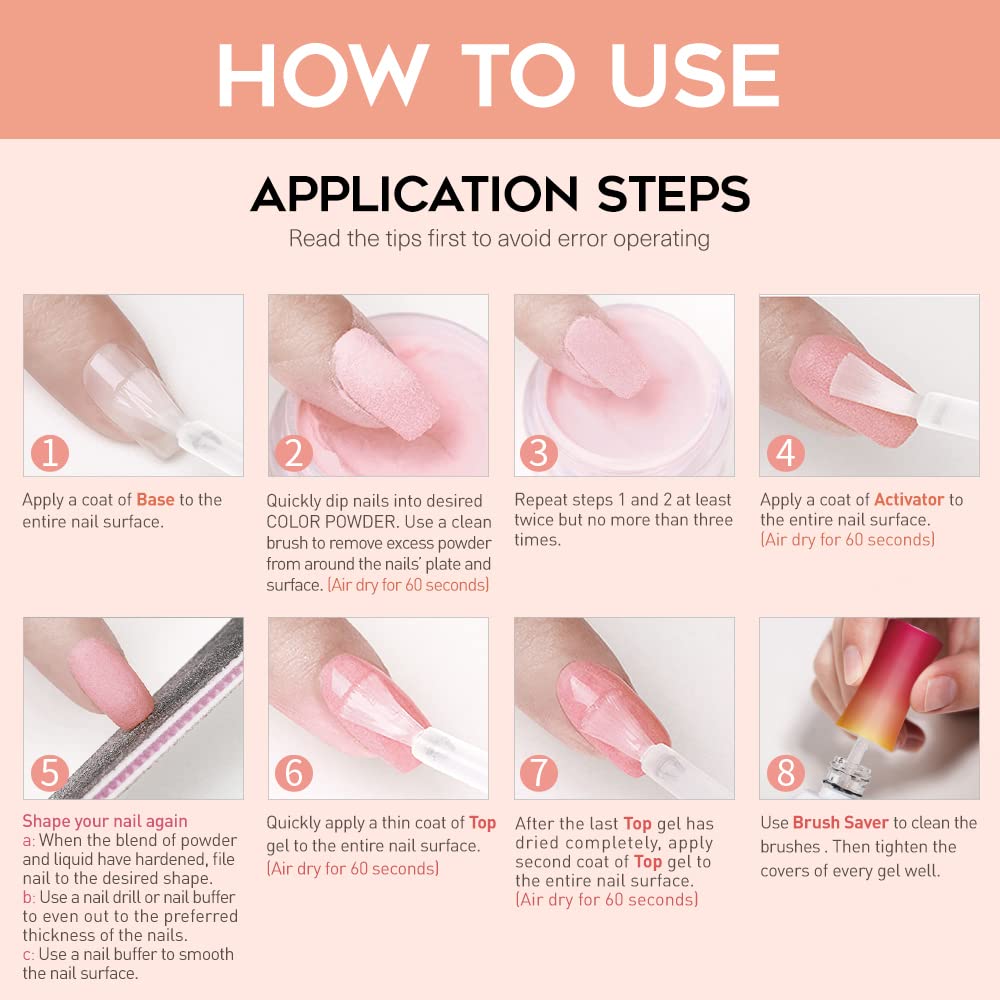 HOW TO USE

APPLICATION STEPS

Read the tips first to avoid error operating

1

Apply a coat of Base to the entire nail surface.

2

Quickly dip nails into desired COLOR POWDER. Use a clean brush to remove excess powder from around the nails' plate and surface. (Air dry for 60 seconds)

3

Repeat steps 1 and 2 at least twice but no more than three times.

4

Apply a coat of Activator to the entire nail surface. (Air dry for 60 seconds)

5

Shape your nail again
a: When the blend of powder and liquid have hardened, file nail to the desired shape.
b: Use a nail drill or nail buffer to even out to the preferred thickness of the nails.
c: Use a nail buffer to smooth the nail surface.

6

Quickly apply a thin coat of Top gel to the entire nail surface. (Air dry for 60 seconds)

7

After the last Top gel has dried completely, apply second coat of Top gel to the entire nail surface. (Air dry for 60 seconds)

8

Use Brush Saver to clean the brushes . Then tighten the covers of every gel well.