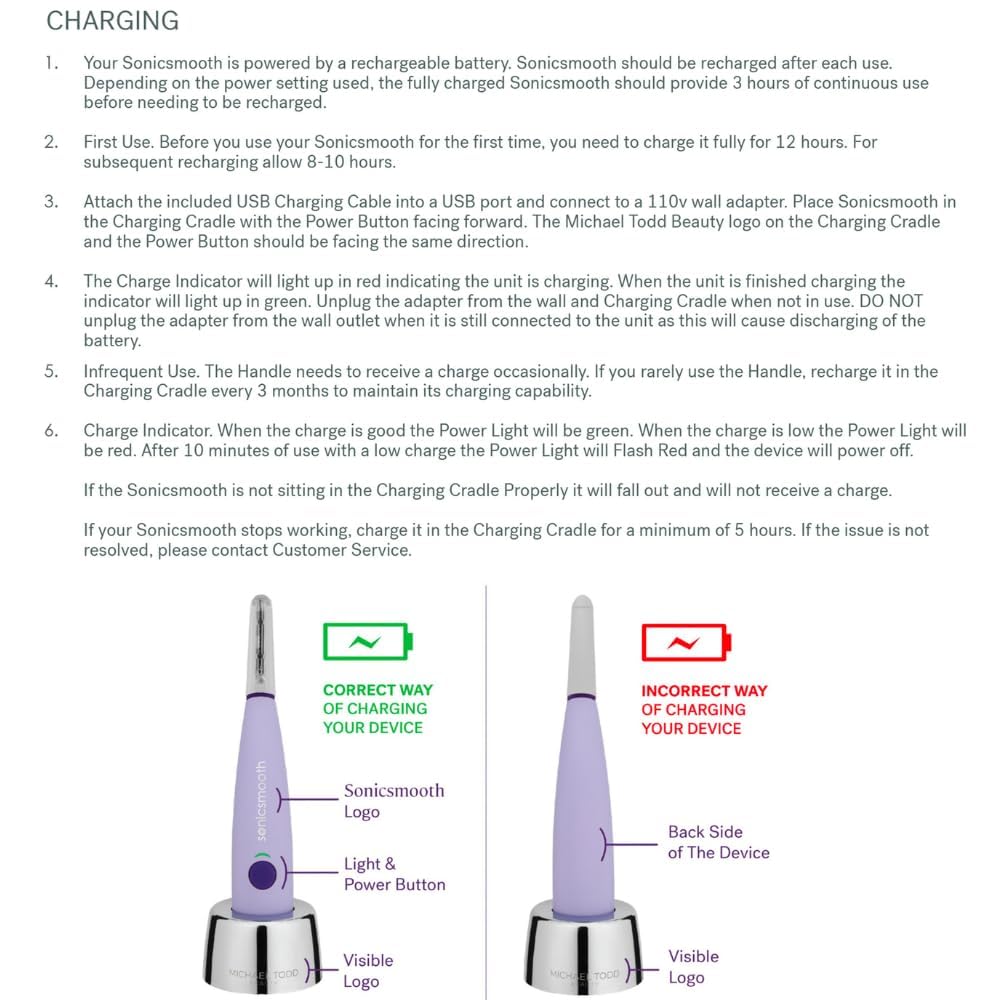 CHARGING

1. Your Sonicsmooth is powered by a rechargeable battery. Sonicsmooth should be recharged after each use. Depending on the power setting used, the fully charged Sonicsmooth should provide 3 hours of continuous use before needing to be recharged.

2. First Use. Before you use your Sonicsmooth for the first time, you need to charge it fully for 12 hours. For subsequent recharging allow 8-10 hours.

3. Attach the included USB Charging Cable into a USB port and connect to a 110v wall adapter. Place Sonicsmooth in the Charging Cradle with the Power Button facing forward. The Michael Todd Beauty logo on the Charging Cradle and the Power Button should be facing the same direction.

4. The Charge Indicator will light up in red indicating the unit is charging. When the unit is finished charging the indicator will light up in green. Unplug the adapter from the wall and Charging Cradle when not in use. DO NOT unplug the adapter from the wall outlet when it is still connected to the unit as this will cause discharging of the battery.

5. Infrequent Use. The Handle needs to receive a charge occasionally. If you rarely use the Handle, recharge it in the Charging Cradle every 3 months to maintain its charging capability.

6. Charge Indicator. When the charge is good the Power Light will be green. When the charge is low the Power Light will be red. After 10 minutes of use with a low charge the Power Light will Flash Red and the device will power off.

If the Sonicsmooth is not sitting in the Charging Cradle Properly it will fall out and will not receive a charge.

If your Sonicsmooth stops working, charge it in the Charging Cradle for a minimum of 5 hours. If the issue is not resolved, please contact Customer Service.

CORRECT WAY OF CHARGING YOUR DEVICE

sonicsmooth

Sonicsmooth Logo

Light & Power Button

MICHAEL TODD

Visible Logo

INCORRECT WAY OF CHARGING YOUR DEVICE

Back Side of The Device

MICHAEL TODD

Visible Logo