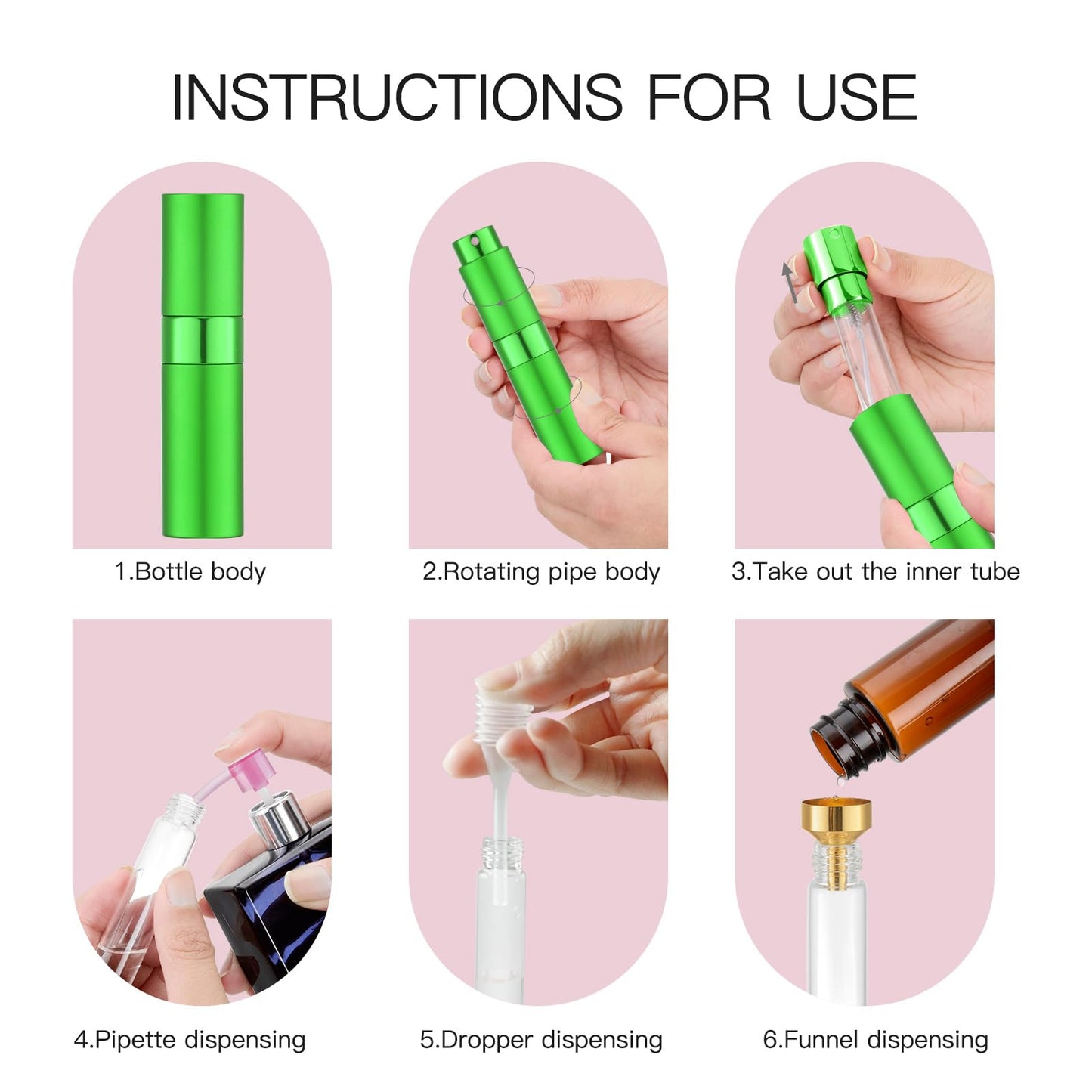 INSTRUCTIONS FOR USE

1.Bottle body

2.Rotating pipe body

3.Take out the inner tube

4.Pipette dispensing

5.Dropper dispensing

6.Funnel dispensing