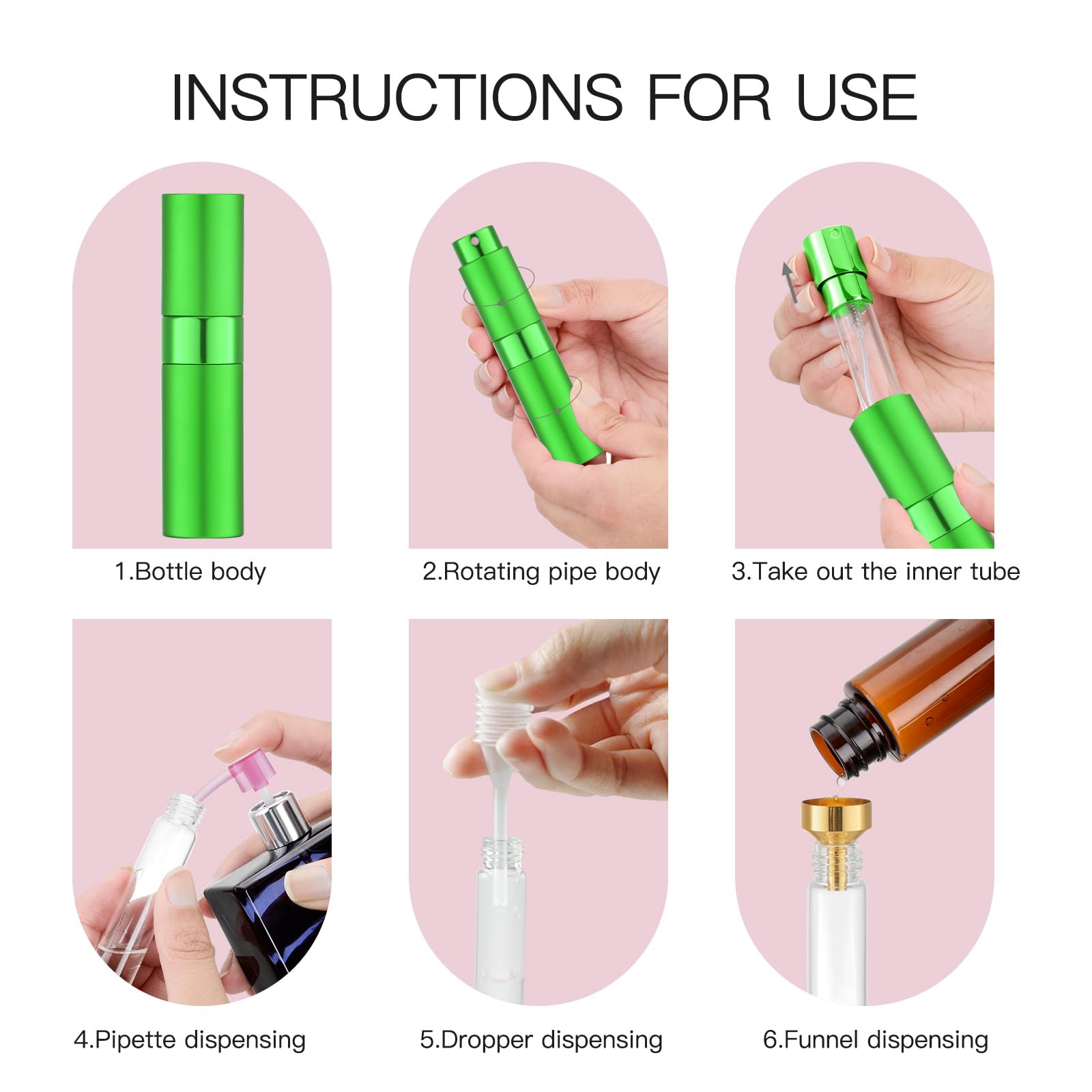 INSTRUCTIONS FOR USE

1.Bottle body

2.Rotating pipe body

3.Take out the inner tube

4.Pipette dispensing

5.Dropper dispensing

6.Funnel dispensing