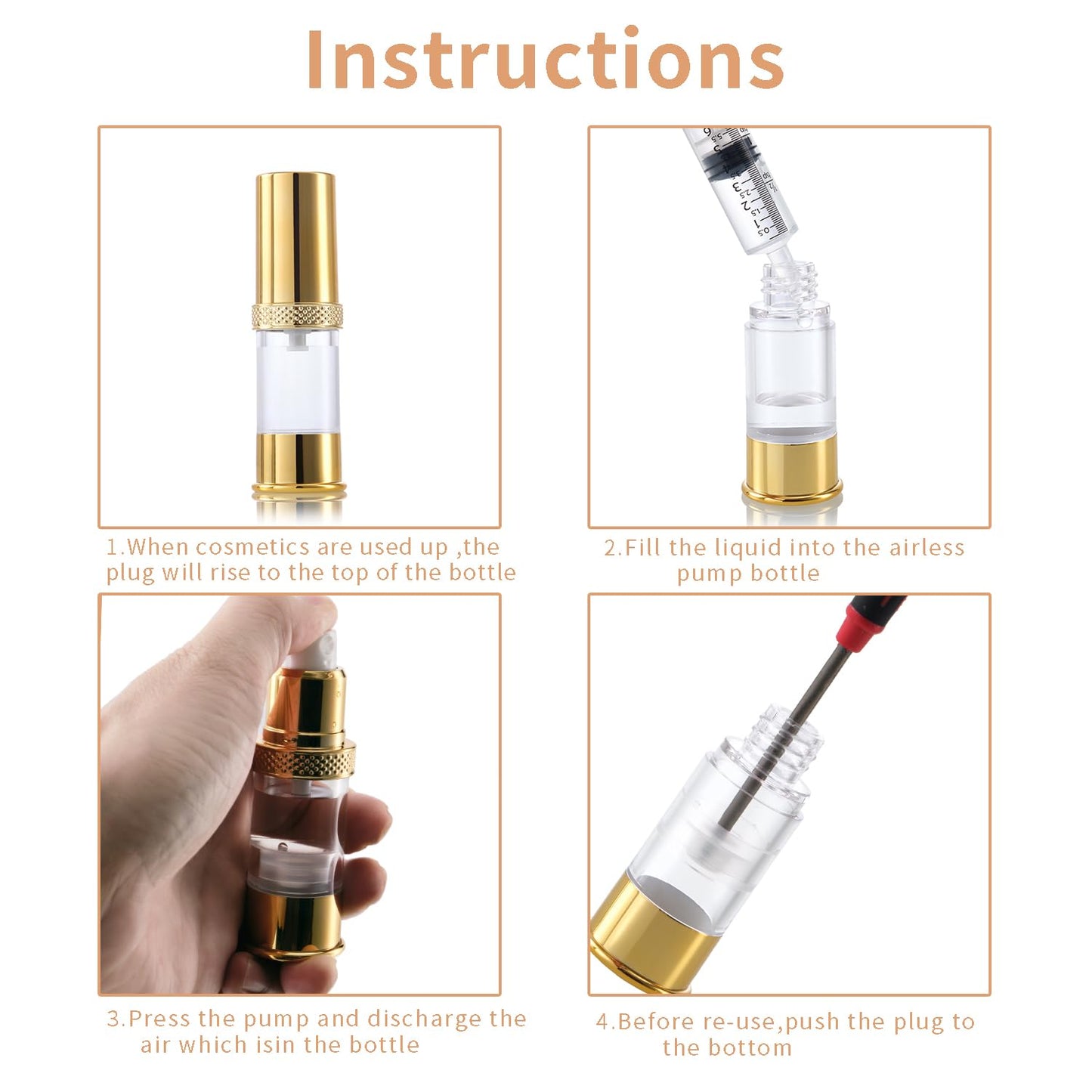 Instructions

1.When cosmetics are used up ,the plug will rise to the top of the bottle

2.Fill the liquid into the airless pump bottle

3.Press the pump and discharge the air which isin the bottle

4.Before re-use,push the plug to the bottom