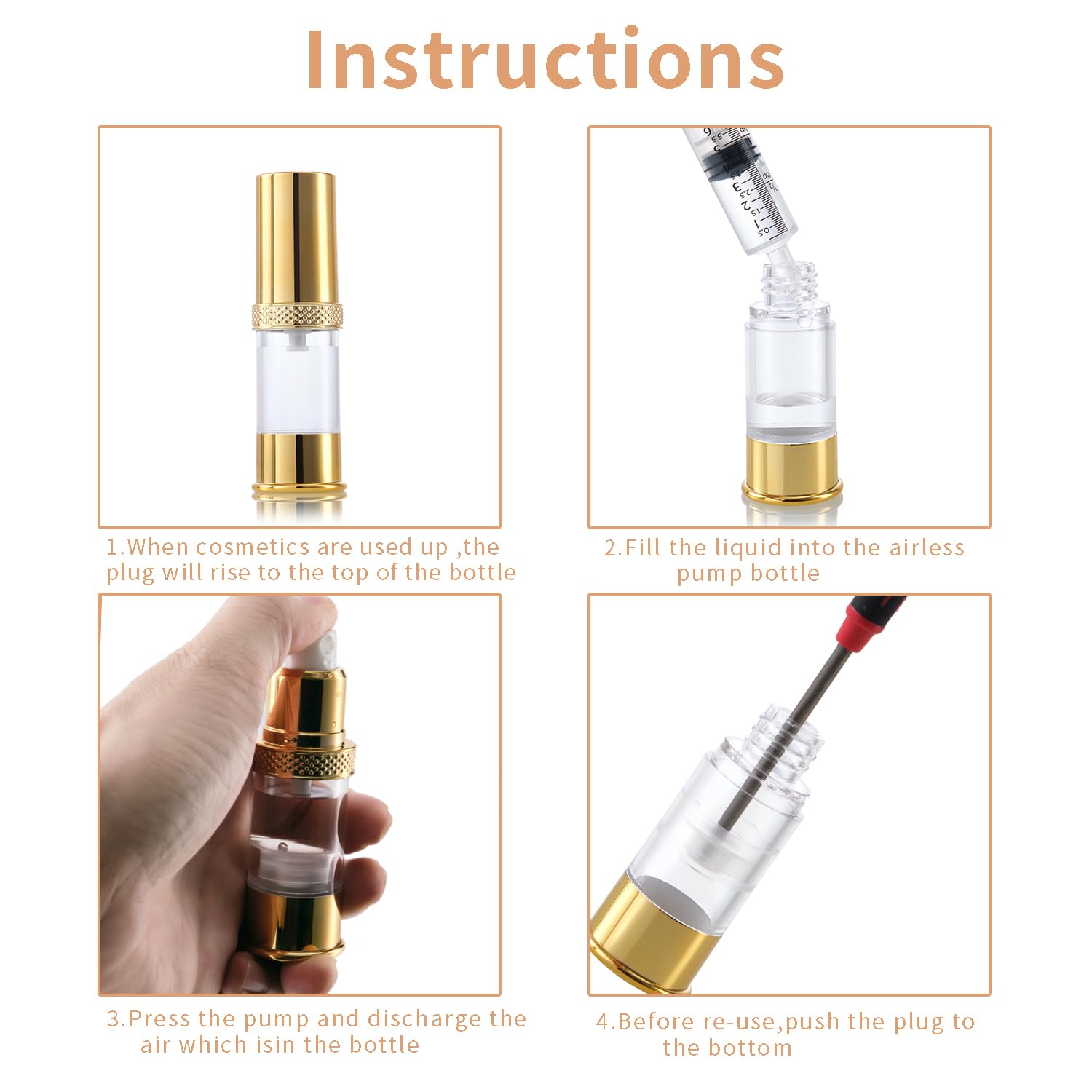 Instructions

1.When cosmetics are used up ,the plug will rise to the top of the bottle

2.Fill the liquid into the airless pump bottle

3.Press the pump and discharge the air which isin the bottle

4.Before re-use,push the plug to the bottom