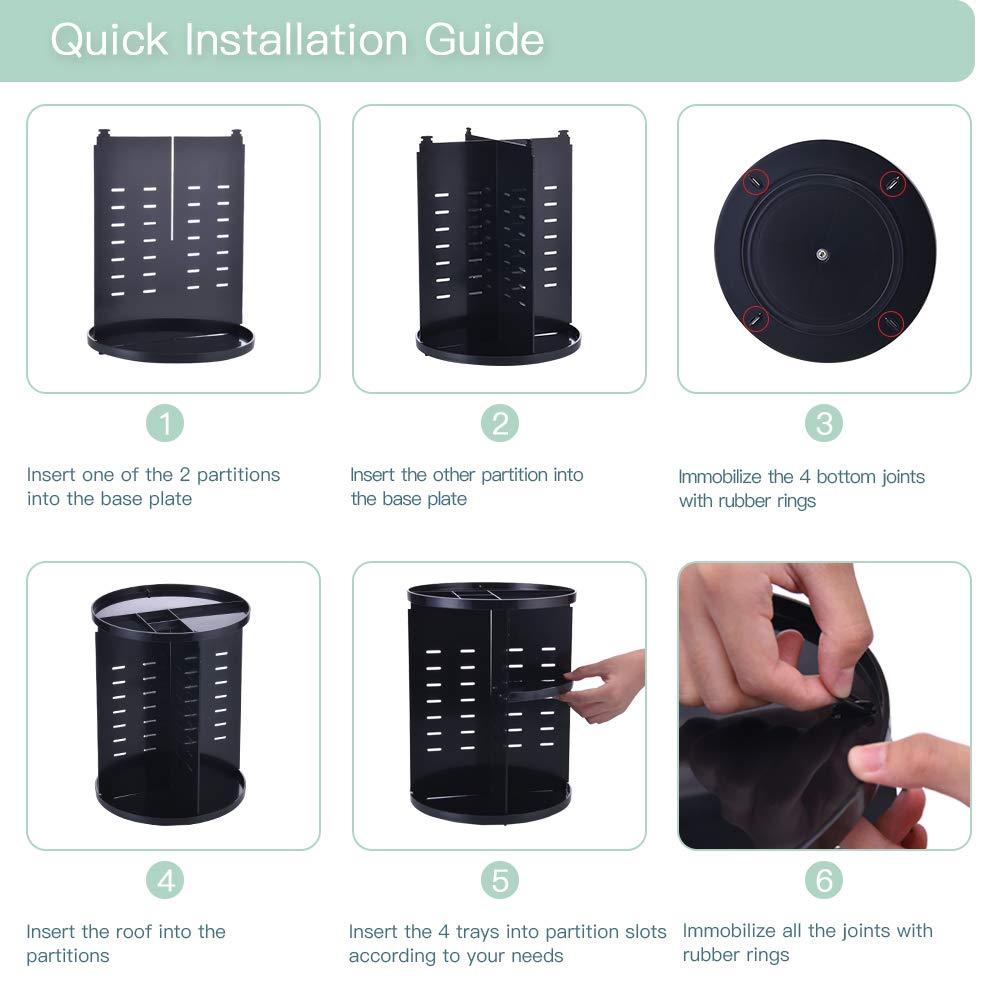 Quick Installation Guide

1

Insert one of the 2 partitions into the base plate

2

Insert the other partition into the base plate

3

Immobilize the 4 bottom joints with rubber rings

4

Insert the roof into the partitions

5

Insert the 4 trays into partition slots according to your needs

6

Immobilize all the joints with rubber rings