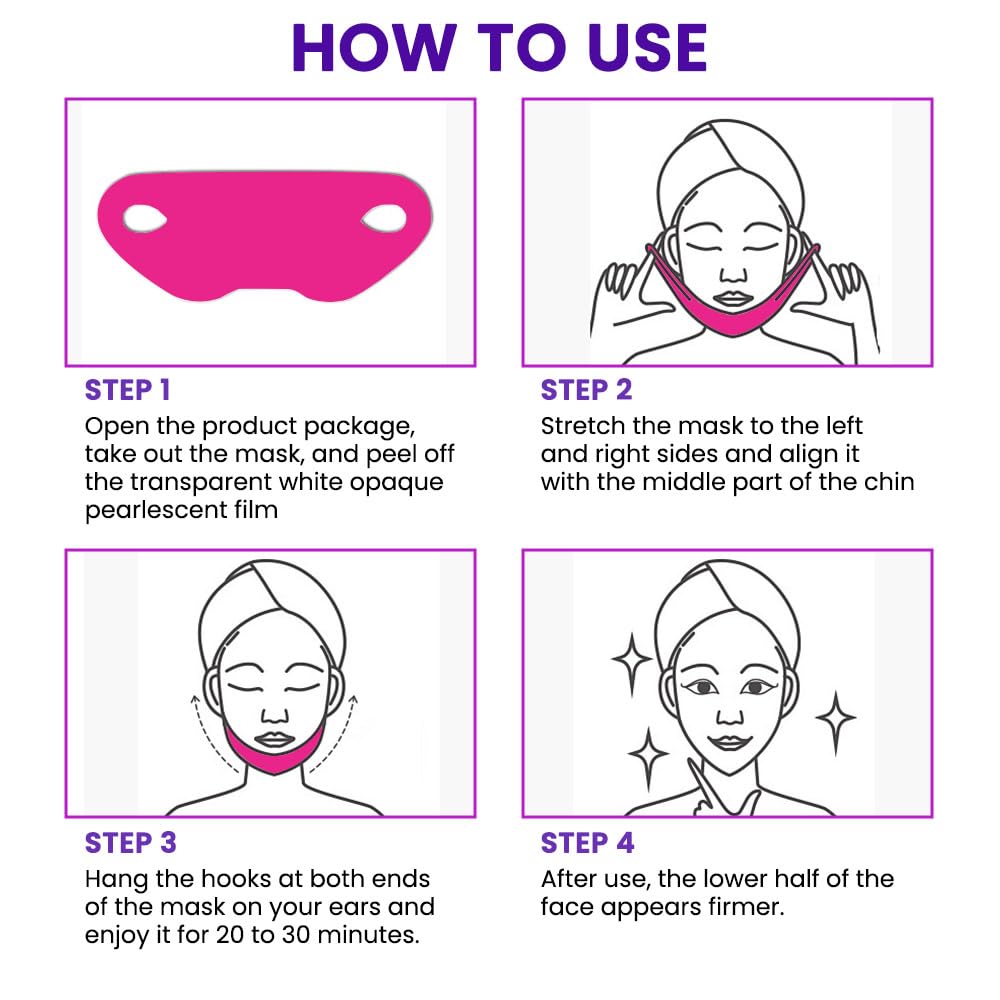 HOW TO USE

STEP 1
Open the product package, take out the mask, and peel off the transparent white opaque pearlescent film

STEP 2
Stretch the mask to the left and right sides and align it with the middle part of the chin

STEP 3
Hang the hooks at both ends of the mask on your ears and enjoy it for 20 to 30 minutes.

STEP 4
After use, the lower half of the face appears firmer.