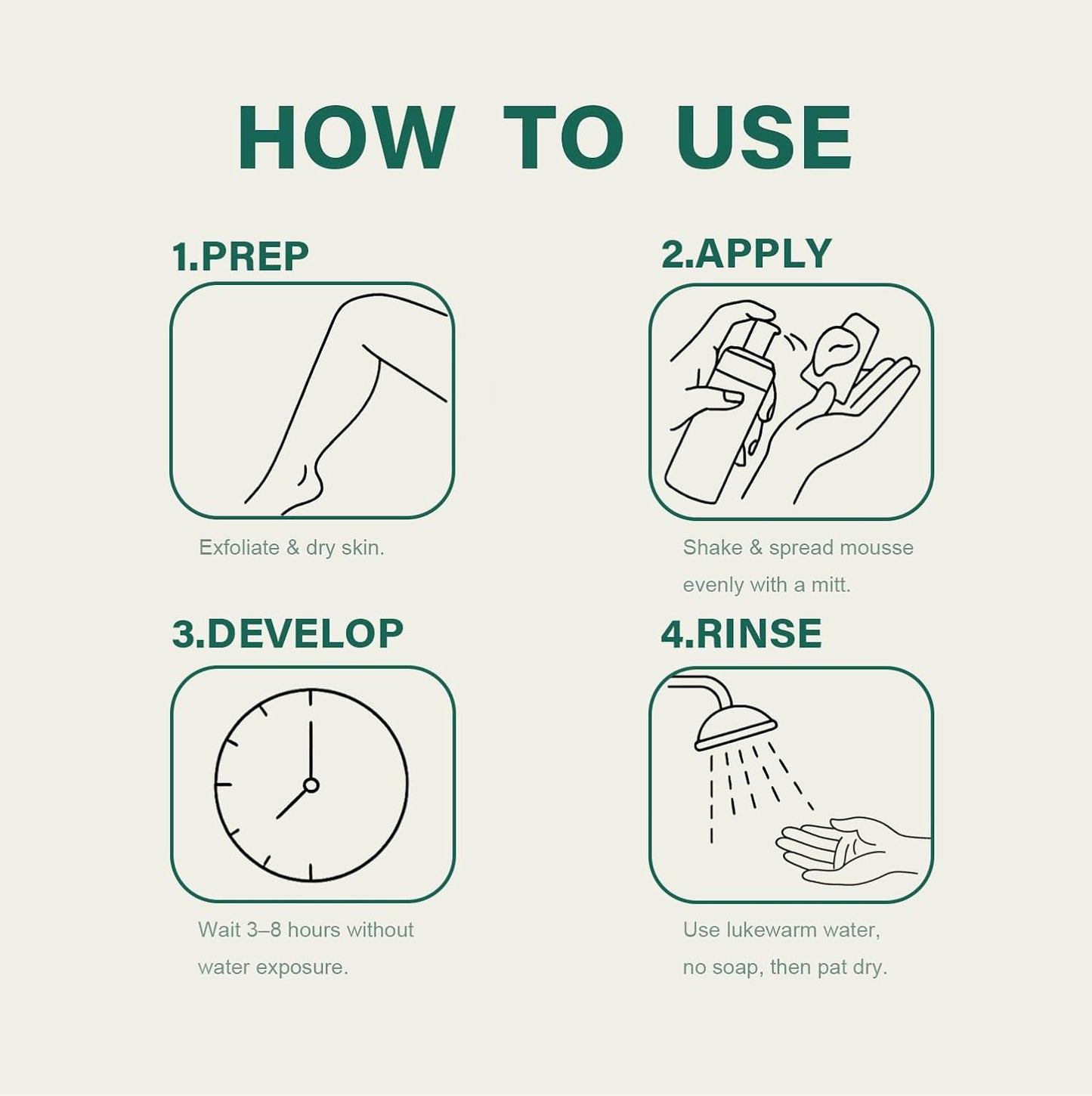 HOW TO USE

1.PREP

Exfoliate & dry skin.

2.APPLY

Shake & spread mousse evenly with a mitt.

3.DEVELOP

Wait 3–8 hours without water exposure.

4.RINSE

Use lukewarm water, no soap, then pat dry.