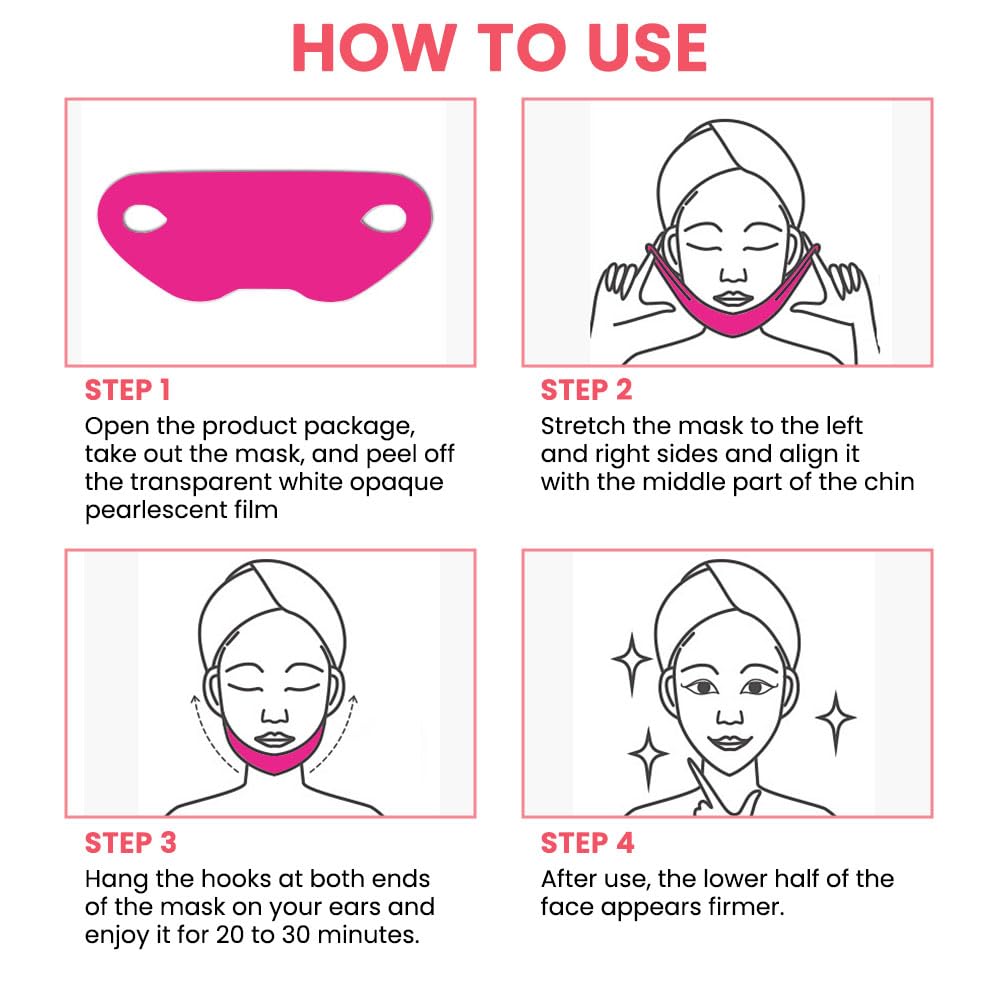 HOW TO USE

STEP 1
Open the product package, take out the mask, and peel off the transparent white opaque pearlescent film

STEP 2
Stretch the mask to the left and right sides and align it with the middle part of the chin

STEP 3
Hang the hooks at both ends of the mask on your ears and enjoy it for 20 to 30 minutes.

STEP 4
After use, the lower half of the face appears firmer.