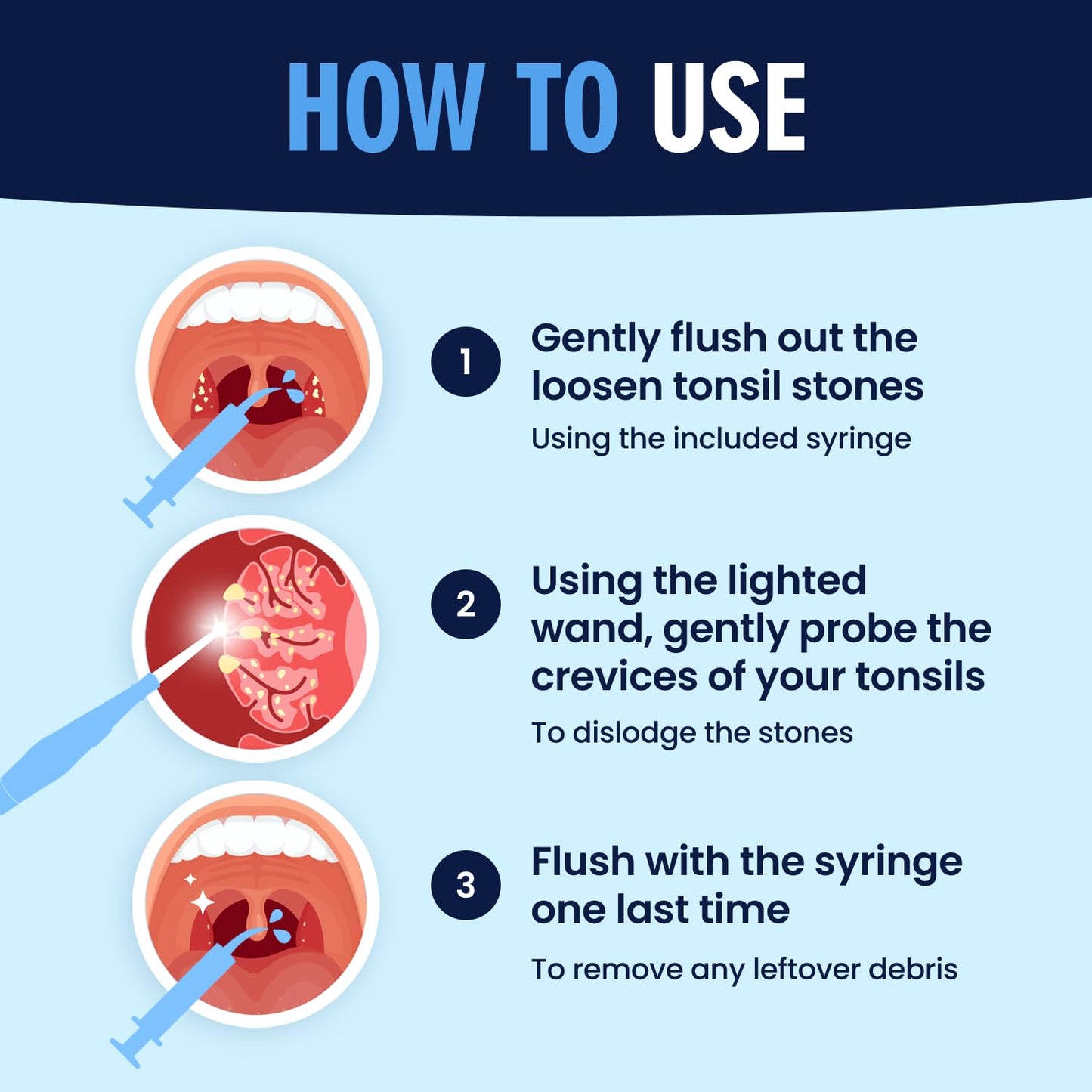 HOW TO USE

1

Gently flush out the loosen tonsil stones

Using the included syringe

2

Using the lighted wand, gently probe the crevices of your tonsils

To dislodge the stones

3

Flush with the syringe one last time

To remove any leftover debris