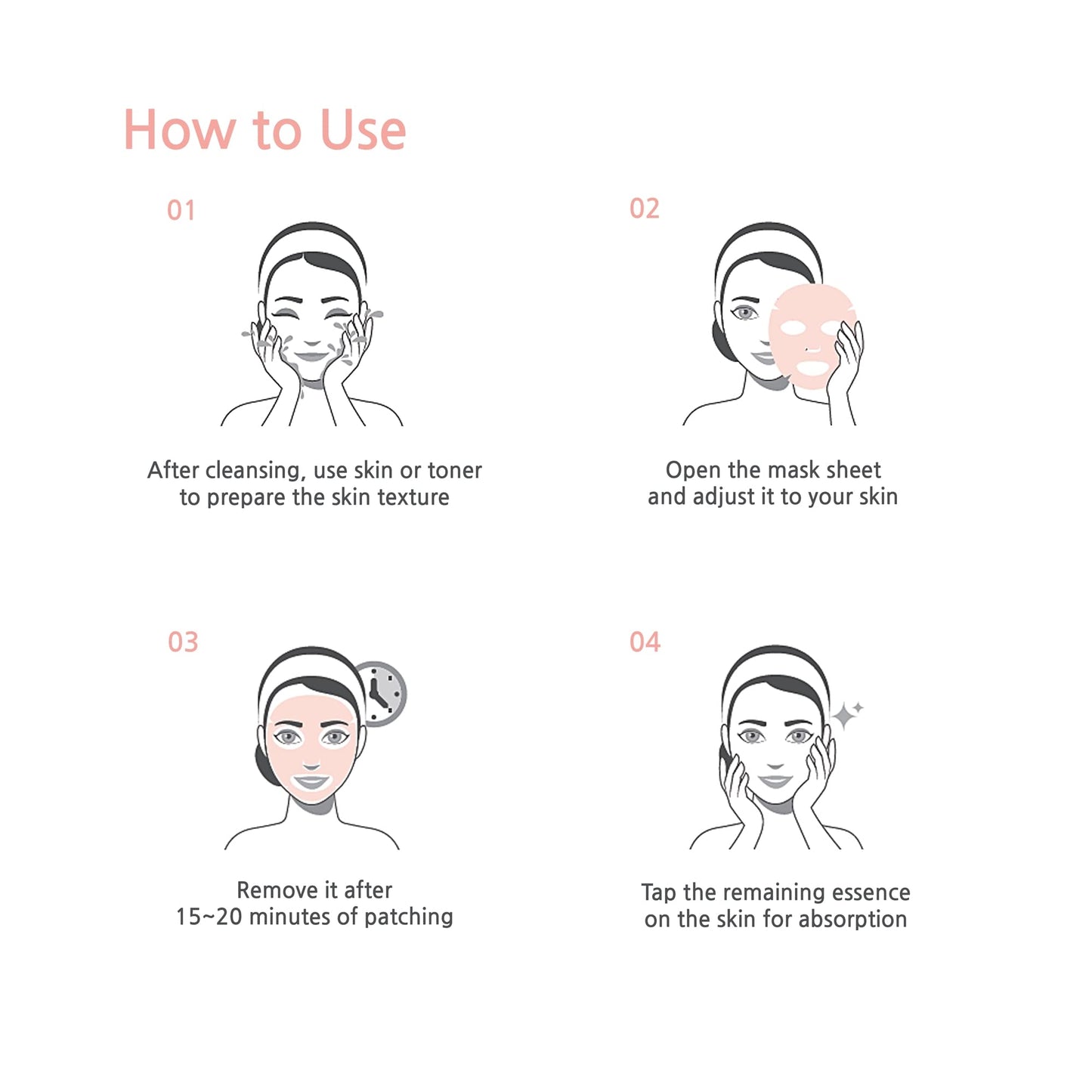 How to Use

01

After cleansing, use skin or toner to prepare the skin texture

02

Open the mask sheet and adjust it to your skin

03

Remove it after 15~20 minutes of patching

04

Tap the remaining essence on the skin for absorption