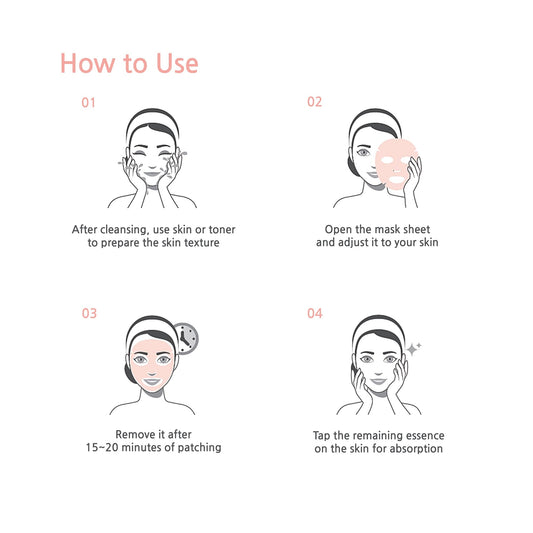 How to Use

01

After cleansing, use skin or toner to prepare the skin texture

02

Open the mask sheet and adjust it to your skin

03

Remove it after 15~20 minutes of patching

04

Tap the remaining essence on the skin for absorption