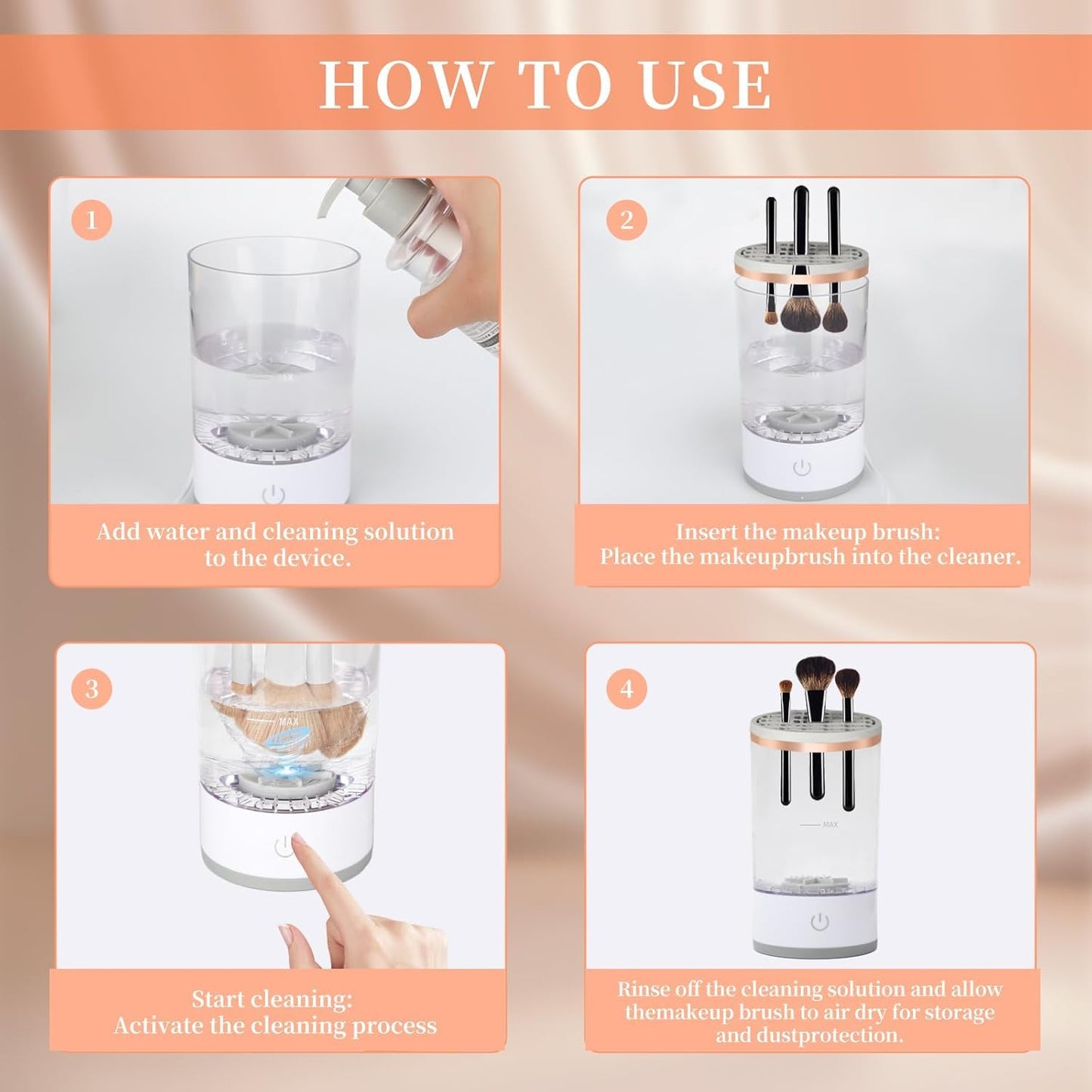 HOW TO USE

1

Add water and cleaning solution to the device.

2

Insert the makeup brush: Place the makeupbrush into the cleaner.

3

MAX

Start cleaning: Activate the cleaning process

4

MAX

Rinse off the cleaning solution and allow themakeup brush to air dry for storage and dustprotection.