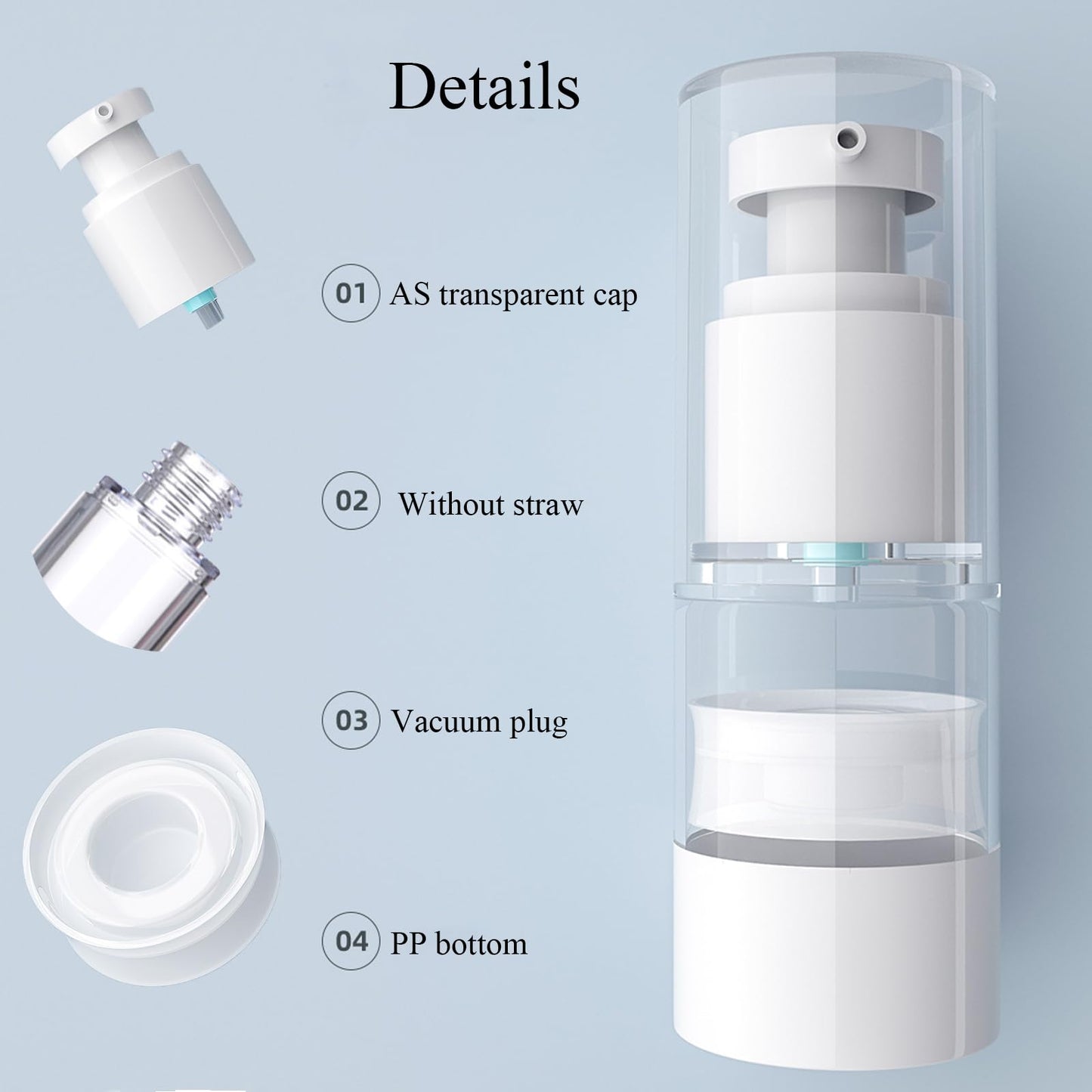 Details

01 AS transparent cap

02 Without straw

03 Vacuum plug

04 PP bottom