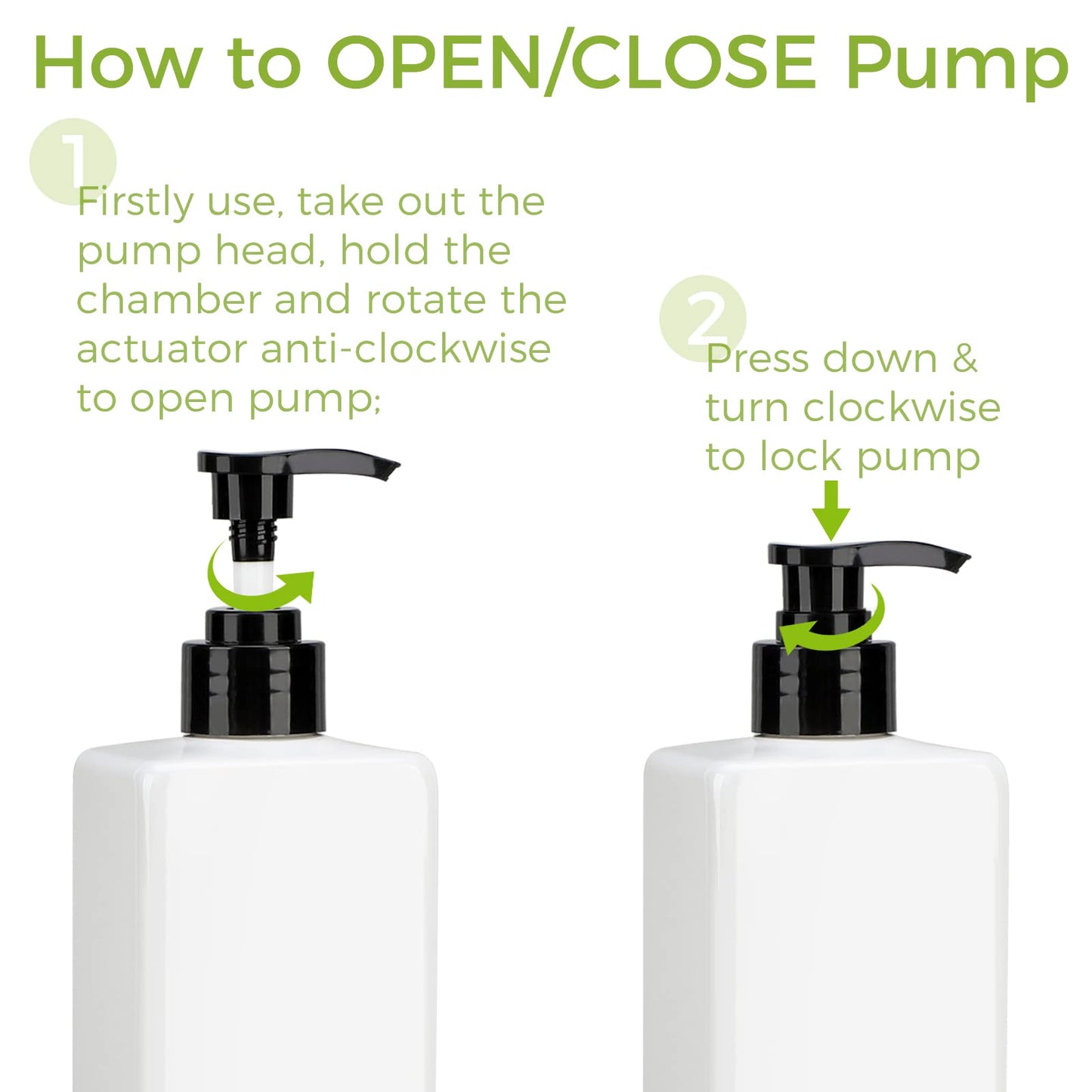 How to OPEN/CLOSE Pump

1
Firstly use, take out the pump head, hold the chamber and rotate the actuator anti-clockwise to open pump;

2
Press down & turn clockwise to lock pump