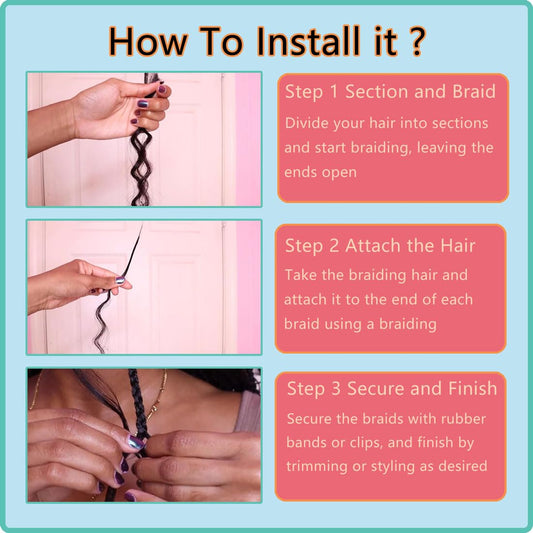 How To Install it ?

Step 1 Section and Braid
Divide your hair into sections and start braiding, leaving the ends open

Step 2 Attach the Hair
Take the braiding hair and attach it to the end of each braid using a braiding

Step 3 Secure and Finish
Secure the braids with rubber bands or clips, and finish by trimming or styling as desired