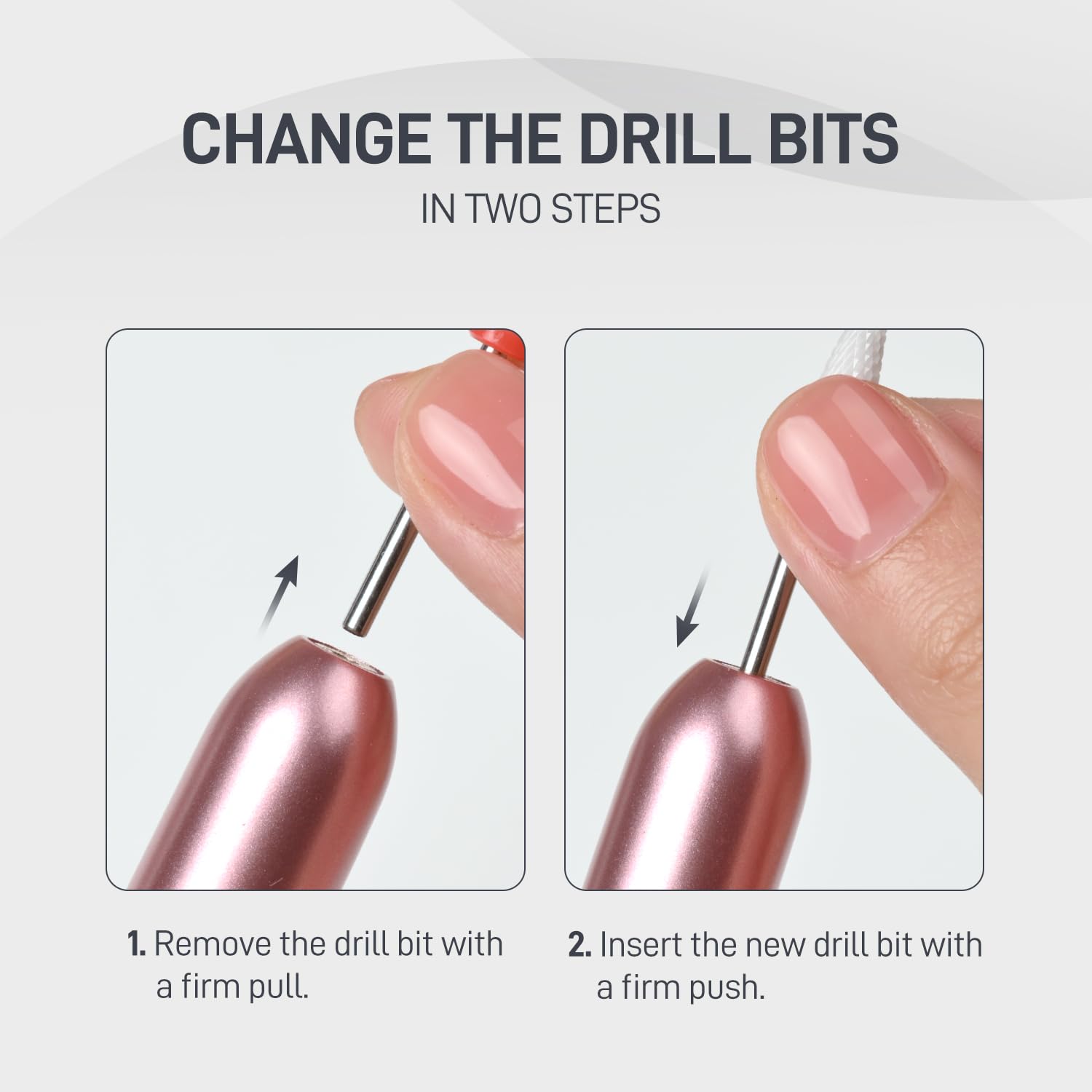 CHANGE THE DRILL BITS
IN TWO STEPS

1. Remove the drill bit with a firm pull.

2. Insert the new drill bit with a firm push.