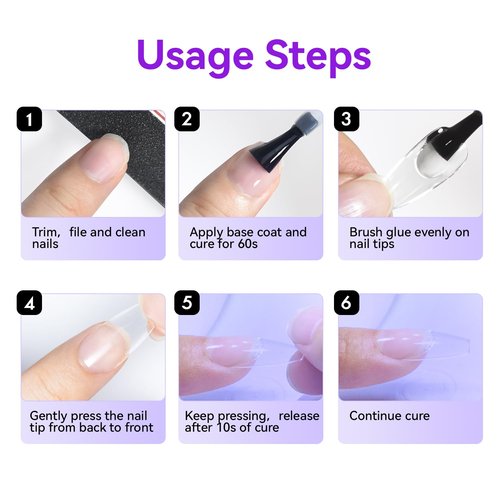 Usage Steps

1
Trim, file and clean nails

2
Apply base coat and cure for 60s

3
Brush glue evenly on nail tips

4
Gently press the nail tip from back to front

5
Keep pressing, release after 10s of cure

6
Continue cure