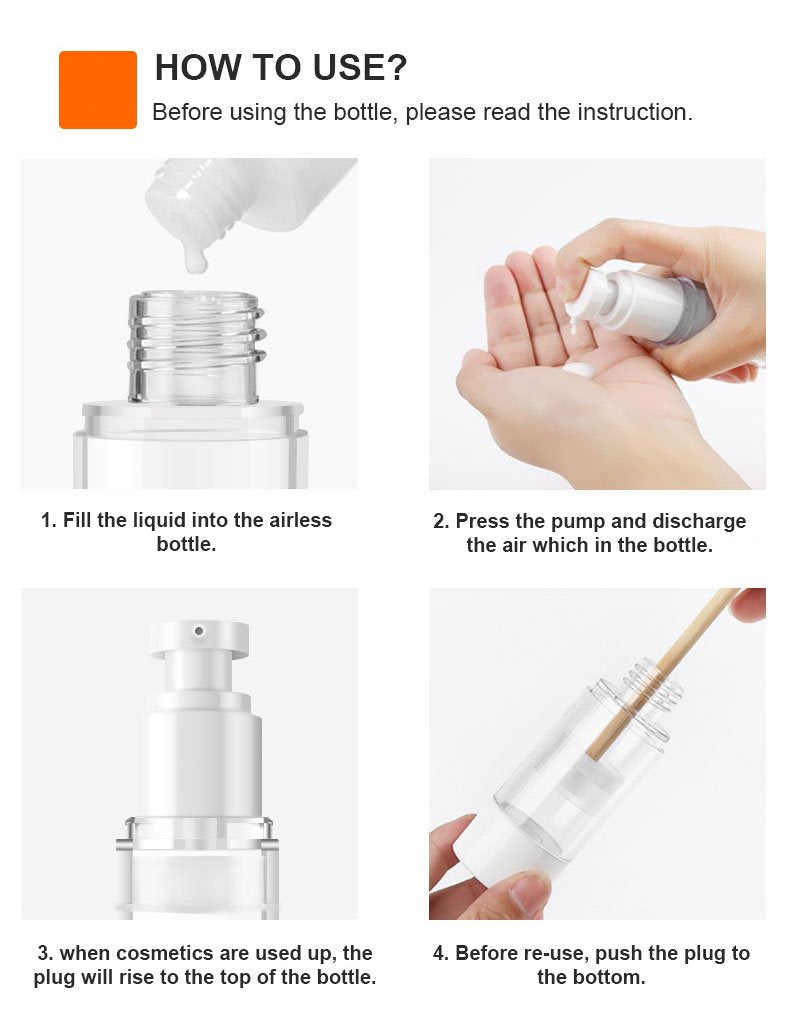 HOW TO USE?

Before using the bottle, please read the instruction.

1. Fill the liquid into the airless bottle.

2. Press the pump and discharge the air which in the bottle.

3. when cosmetics are used up, the plug will rise to the top of the bottle.

4. Before re-use, push the plug to the bottom.