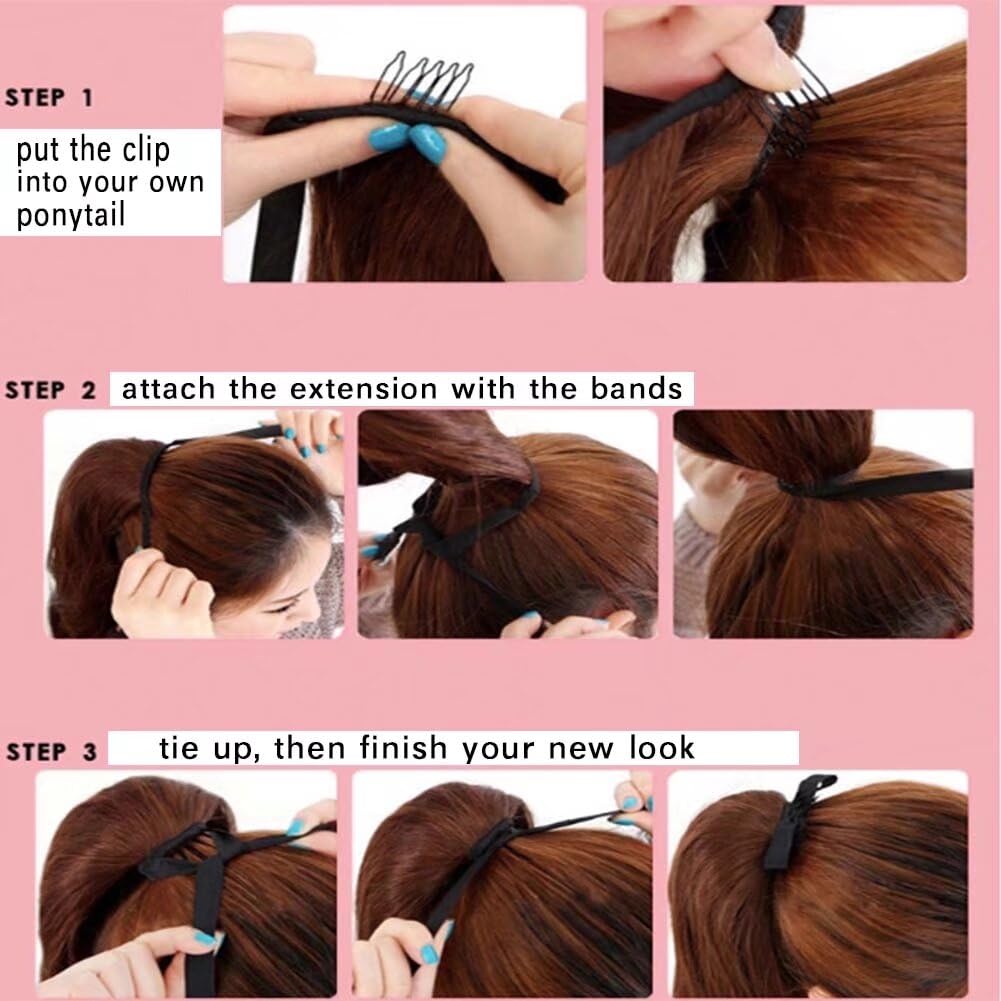 STEP 1

put the clip into your own ponytail

STEP 2 attach the extension with the bands

STEP 3 tie up, then finish your new look