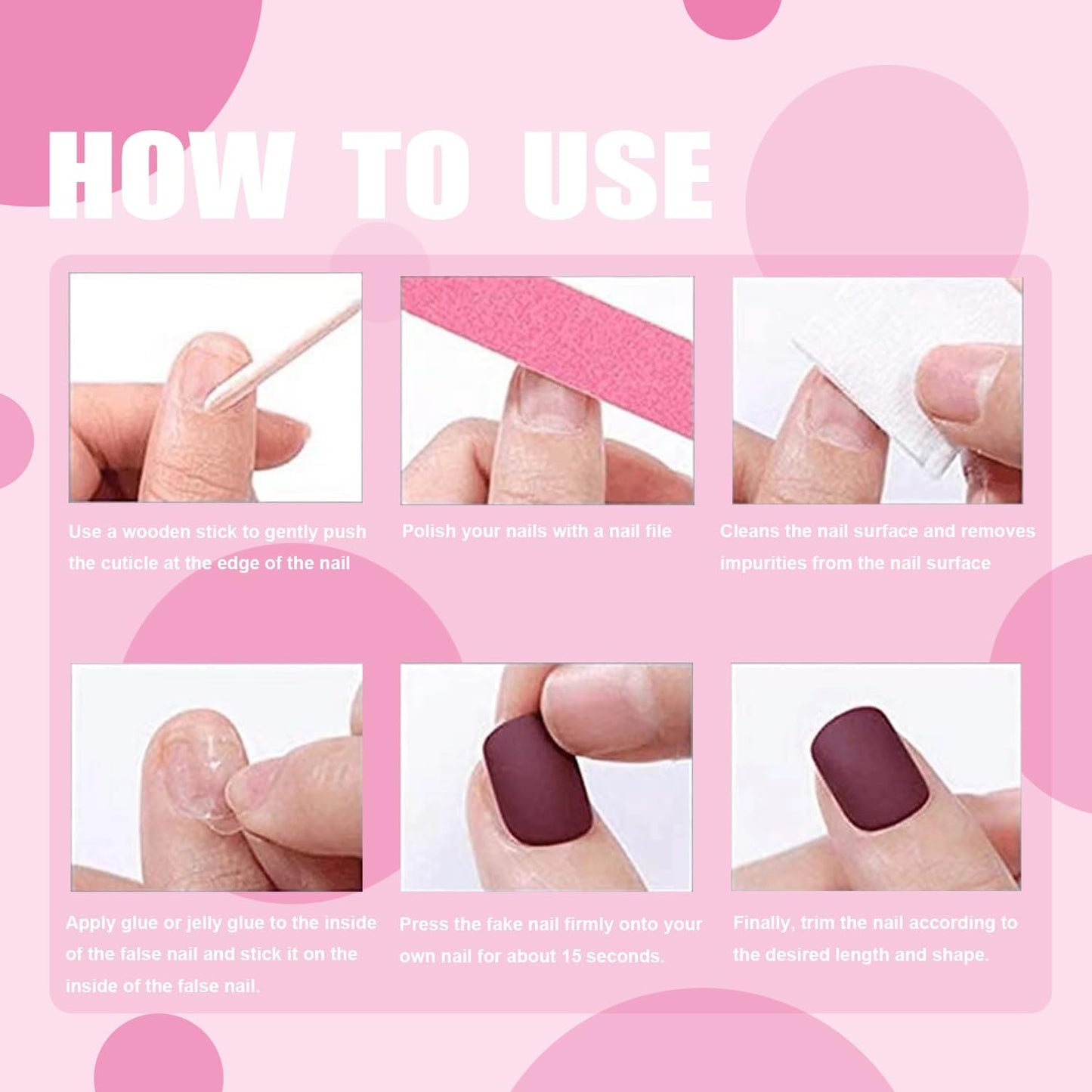 HOW TO USE

Use a wooden stick to gently push the cuticle at the edge of the nail

Polish your nails with a nail file

Cleans the nail surface and removes impurities from the nail surface

Apply glue or jelly glue to the inside of the false nail and stick it on the inside of the false nail.

Press the fake nail firmly onto your own nail for about 15 seconds.

Finally, trim the nail according to the desired length and shape.